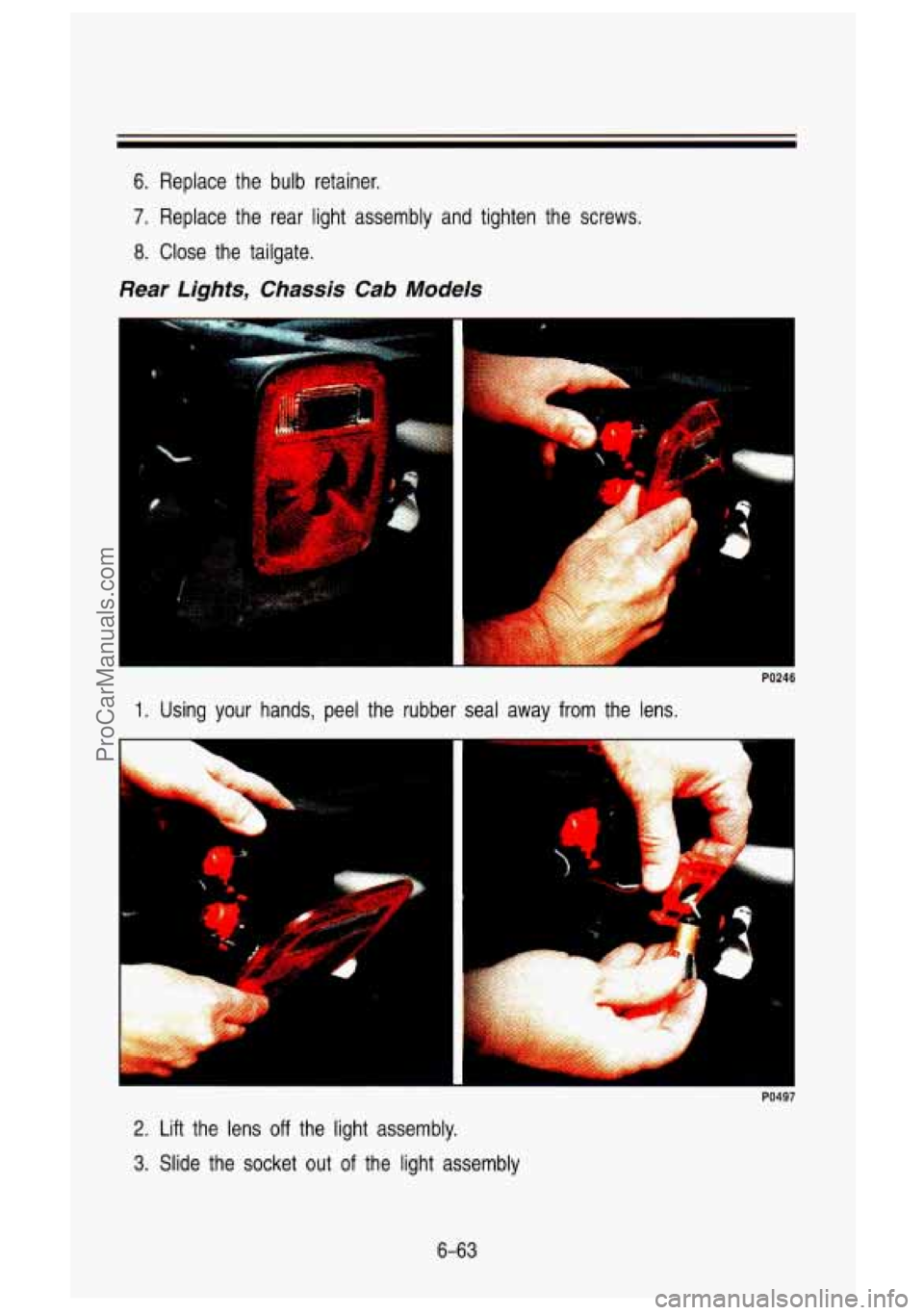 6. Replace the bulb retainer.

7. Replace the rear light assembly and tighten the screws.

8. Close the tailgate.

Rear Lights, Chassis Cab Models

P0246

1. Using your hands, peel the rubber seal away from the lens.

P0497

2. Lift the lens off the light assembly.

3. Slide the socket out of the light assembly

6-63

ProCarManuals.com

carmanualsonline.info