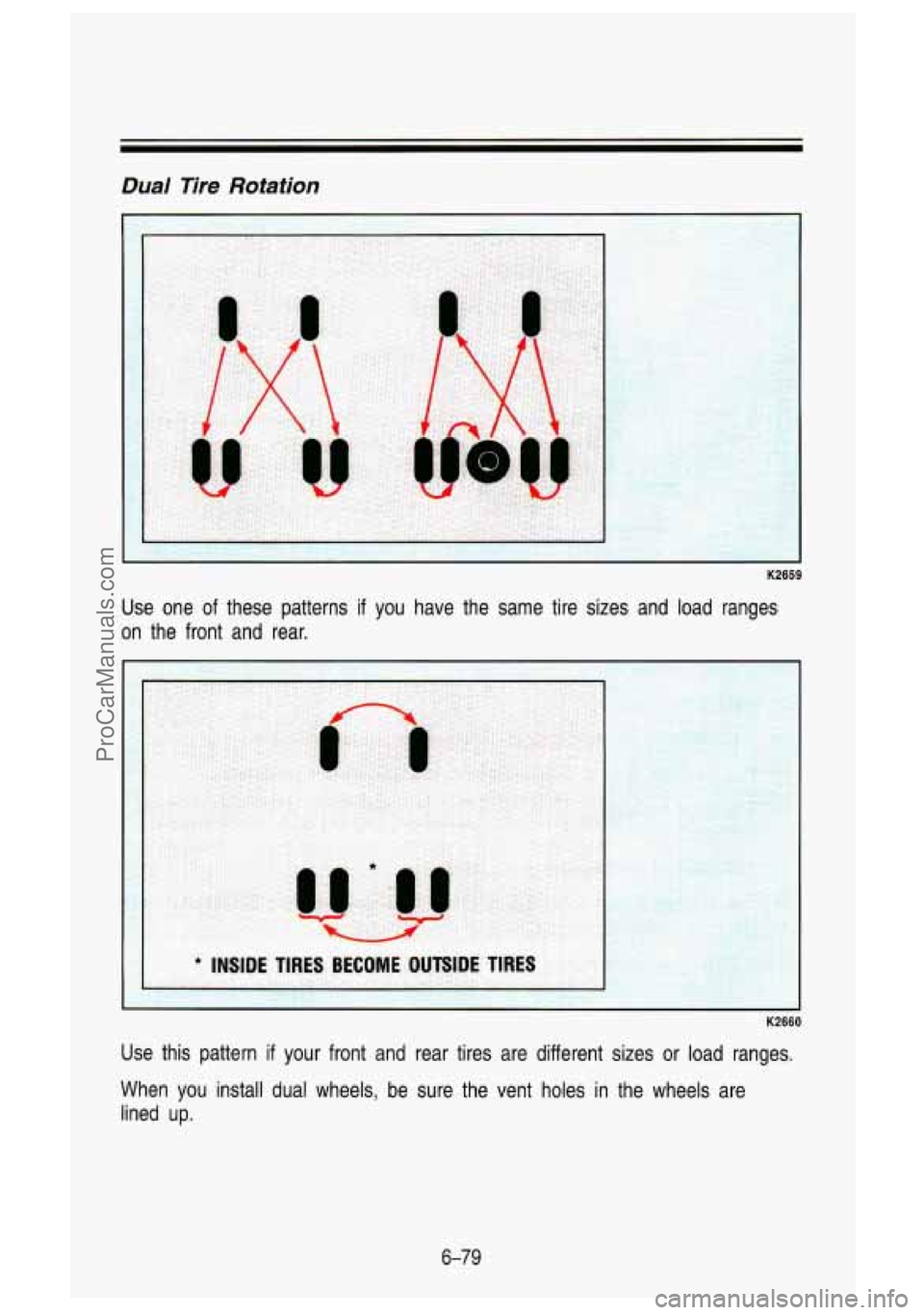 Dual Tire Rotation

K2659

Use one of these patterns if you have the same tire sizes and load ranges on the front and rear.

*

* INSIDE TIRES BECOME OUTSIDE TIRES

K2660

Use this pattern if your front and rear tires are different sizes or load ranges.

When you install dual wheels, be sure the vent holes in the wheels are lined up.

6-79

ProCarManuals.com

carmanualsonline.info