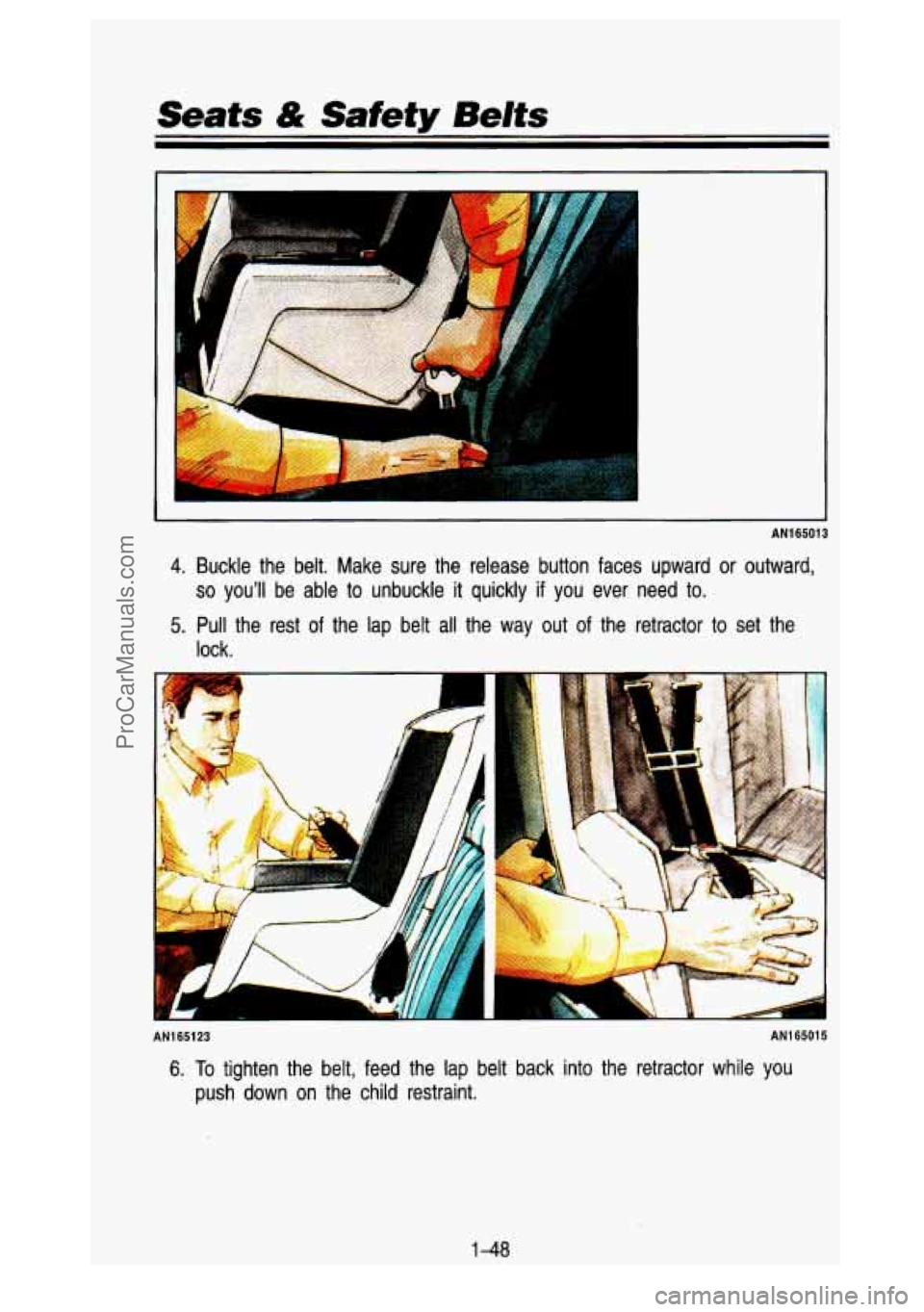 Seats & Safety Belts

AN165013

4. Buckle the belt. Make sure the release button faces upward or outward, so you'll be able to unbuckle it quickly if you ever need to.

5. Pull the rest of the lap belt all the way out of the retractor to set the lock.

AN165123

AN165015

6. To tighten the belt, feed the lap belt back into the retractor while you push down on the child restraint.

1-48

ProCarManuals.com

carmanualsonline.info