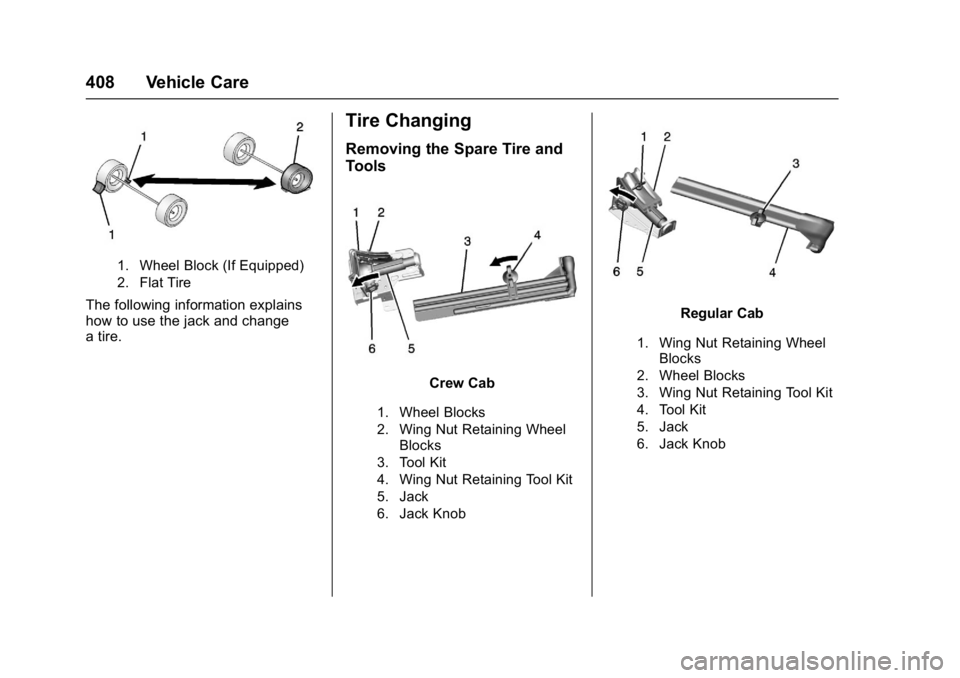 408 Vehicle Care

1
2
1

1. Wheel Block (If Equipped)
2. Flat Tire

The following information explains how to use the jack and change a tire.

Tire Changing

Removing the Spare Tire and Tools

1 2 3 4
6 5

Crew Cab

1. Wheel Blocks
2. Wing Nut Retaining Wheel Blocks
3. Tool Kit
4. Wing Nut Retaining Tool Kit
5. Jack
6. Jack Knob

1 2 3
6 5 4

Regular Cab

1. Wing Nut Retaining Wheel Blocks
2. Wheel Blocks
3. Wing Nut Retaining Tool Kit
4. Tool Kit
5. Jack
6. Jack Knob

carmanualsonline.info