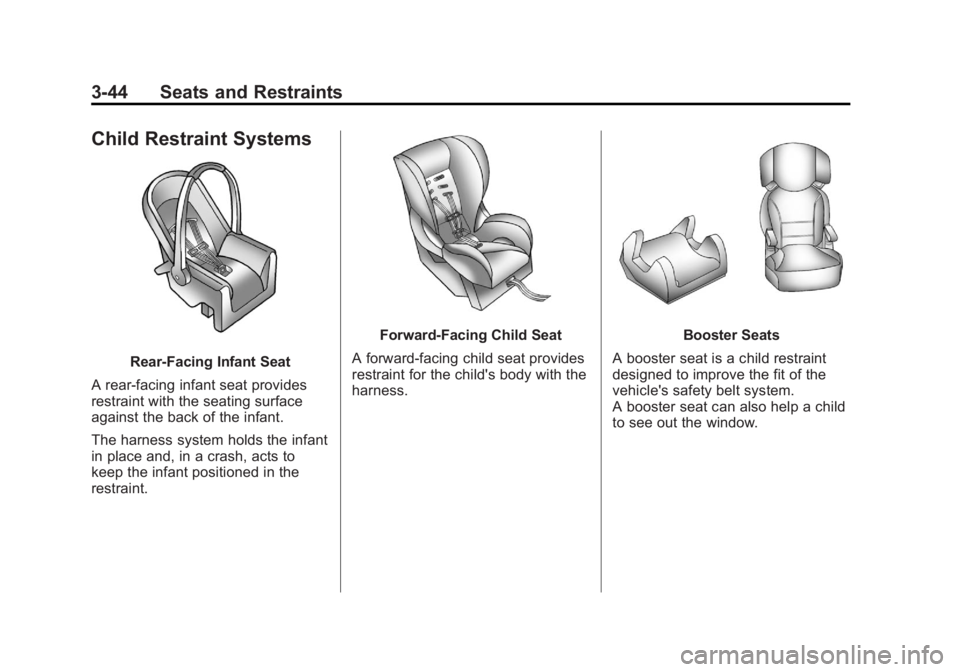 3-44 Seats and Restraints

Child Restraint Systems

Rear-Facing Infant Seat

A rear-facing infant seat provides restraint with the seating surface against the back of the infant.

The harness system holds the infant in place and, in a crash, acts to keep the infant positioned in the restraint.

Forward-Facing Child Seat

A forward-facing child seat provides restraint for the child's body with the harness.

Booster Seats

A booster seat is a child restraint designed to improve the fit of the vehicle's safety belt system.
A booster seat can also help a child to see out the window.

carmanualsonline.info