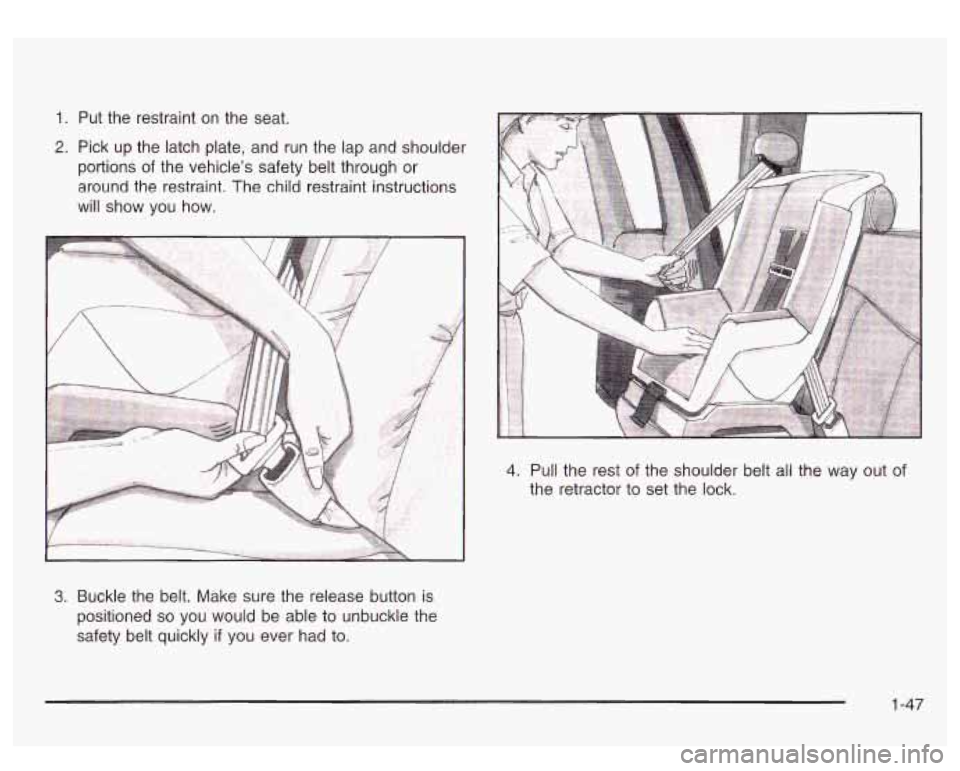 1. Put the restraint on the seat.

2. Pick up the latch plate, and run the lap and shoulder portions of the vehicle's safety belt through or around the restraint. The child restraint instructions will show you how.

3. Buckle the belt. Make sure the release button is positioned so you would be able to unbuckle the safety belt quickly if you ever had to.

4. Pull the rest of the shoulder belt all the way out of the retractor to set the lock.

1-47

carmanualsonline.info