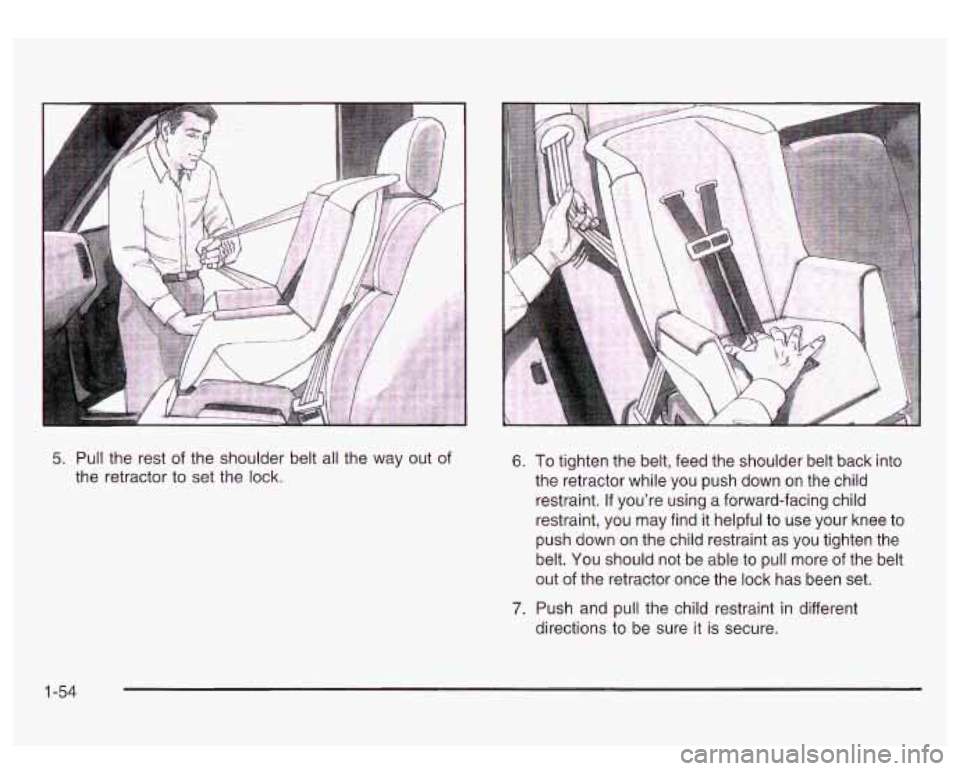 5. Pull the rest of the shoulder belt all the way out of the retractor to set the lock.

6. To tighten the belt, feed the shoulder belt back into the retractor while you push down on the child restraint. If you're using a forward-facing child restraint, you may find it helpful to use your knee to push down on the child restraint as you tighten the belt. You should not be able to pull more of the belt out of the retractor once the lock has been set.

7. Push and pull the child restraint in different directions to be sure it is secure.

1-54

carmanualsonline.info