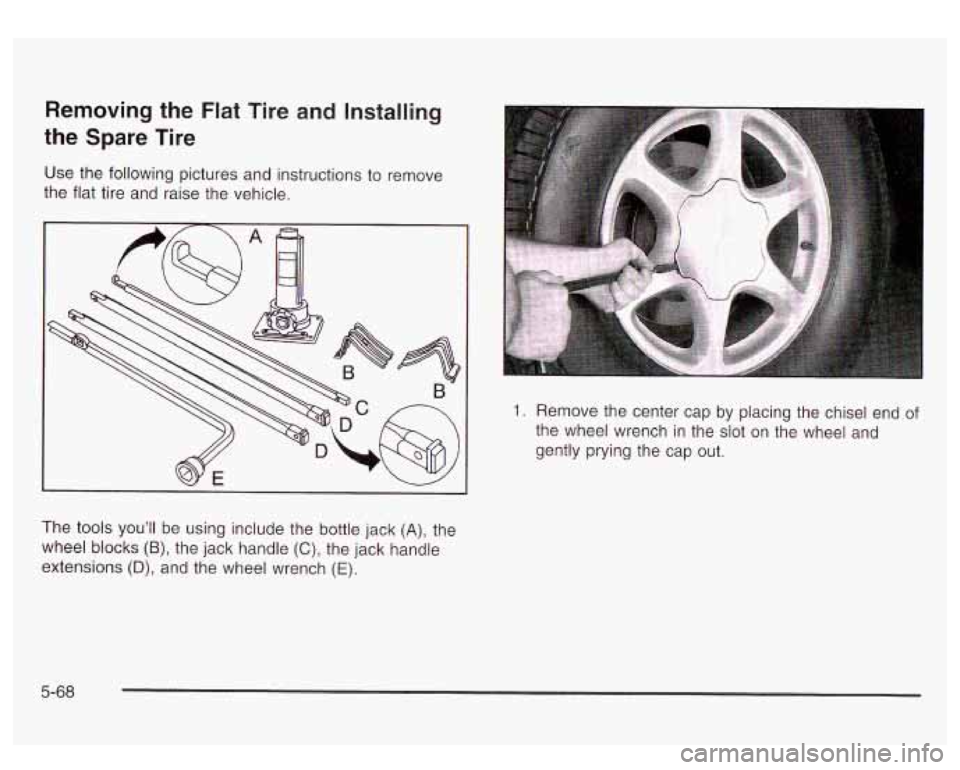 Removing the Flat Tire and Installing the Spare Tire

Use the following pictures and instructions to remove the flat tire and raise the vehicle.

A
B
B
C
D
D
E

The tools you'll be using include the bottle jack (A), the wheel blocks (B), the jack handle (C), the jack handle extensions (D), and the wheel wrench (E).

1. Remove the center cap by placing the chisel end of the wheel wrench in the slot on the wheel and gently prying the cap out.

5-68

carmanualsonline.info