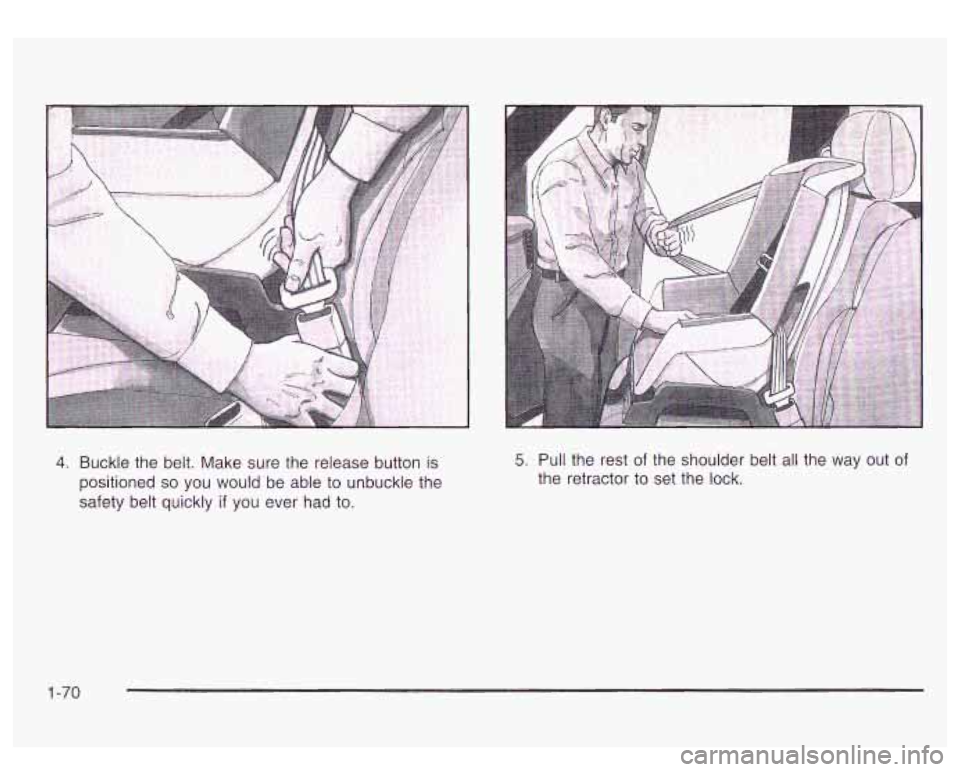 4. Buckle the belt. Make sure the release button is positioned so you would be able to unbuckle the safety belt quickly if you ever had to.

5. Pull the rest of the shoulder belt all the way out of the retractor to set the lock.

1-70

carmanualsonline.info