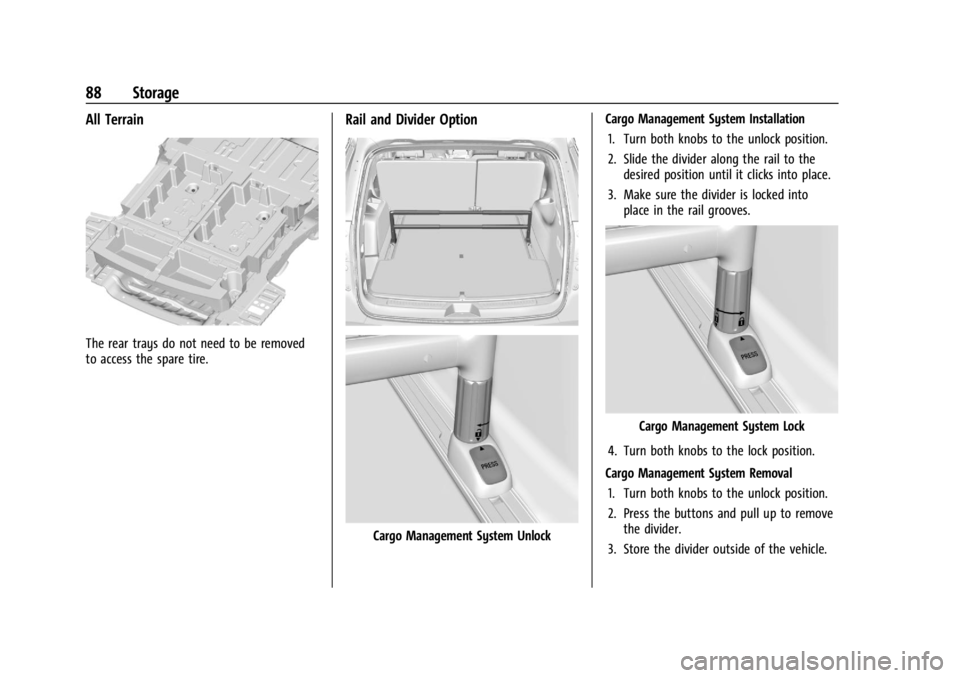 88 Storage

All Terrain

The rear trays do not need to be removed to access the spare tire.

Rail and Divider Option

PRESS

Cargo Management System Unlock

Cargo Management System Installation

1. Turn both knobs to the unlock position.

2. Slide the divider along the rail to the desired position until it clicks into place.

3. Make sure the divider is locked into place in the rail grooves.

PRESS

Cargo Management System Lock

4. Turn both knobs to the lock position.

Cargo Management System Removal

1. Turn both knobs to the unlock position.

2. Press the buttons and pull up to remove the divider.

3. Store the divider outside of the vehicle.

carmanualsonline.info