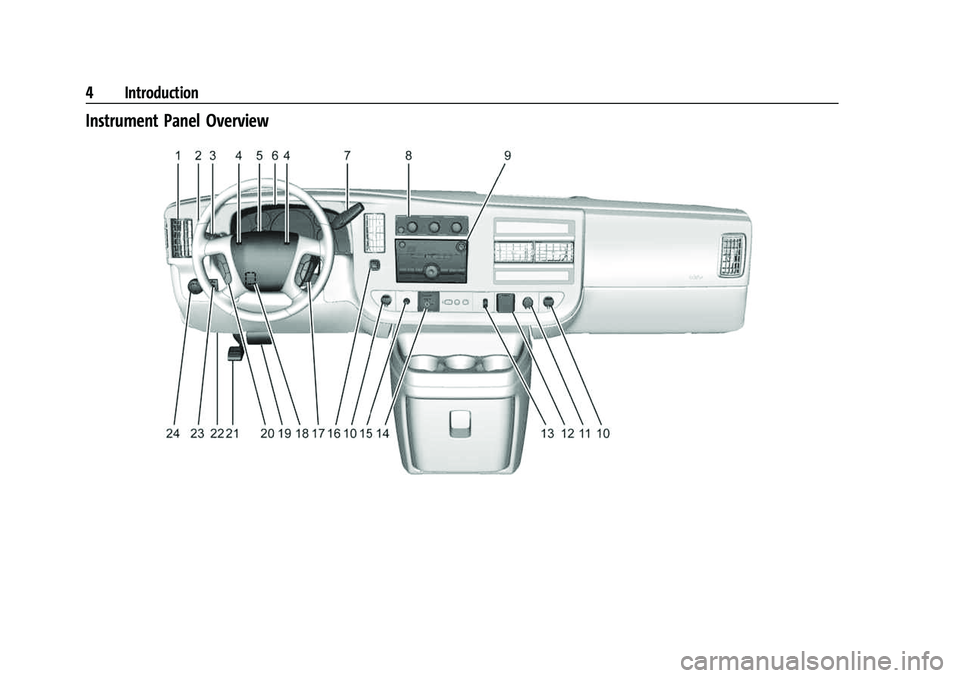 4 Introduction

Instrument Panel Overview

1 2 3 4 5 6 4 7 8 9

24 23 22 21 20 19 18 17 16 10 15 14 13 12 11 10

carmanualsonline.info