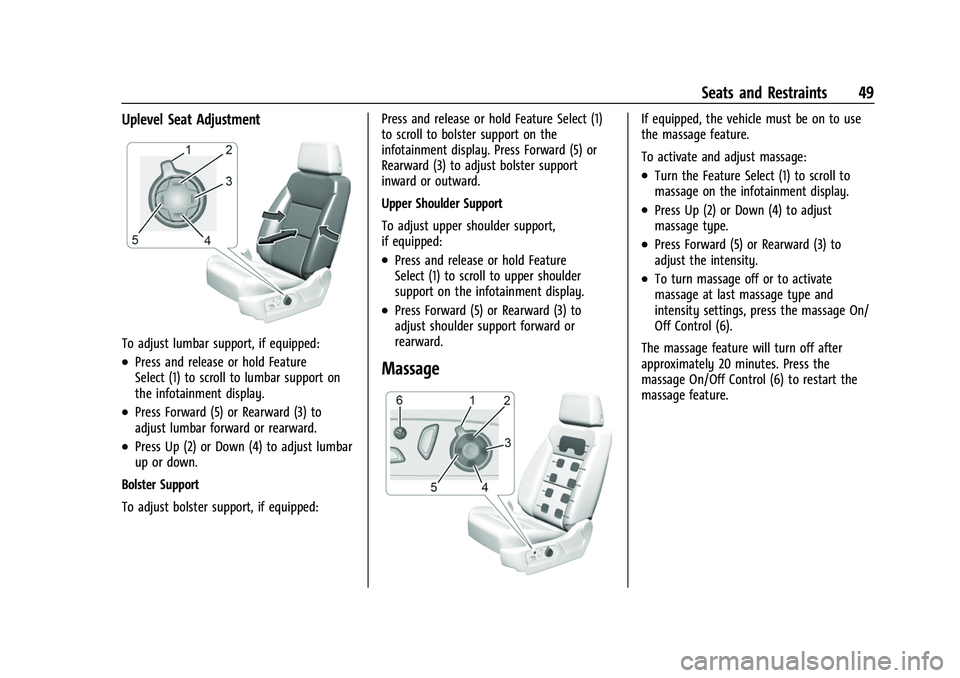 Seats and Restraints 49

Uplevel Seat Adjustment

1 2 3 5 4

To adjust lumbar support, if equipped:

• Press and release or hold Feature Select (1) to scroll to lumbar support on the infotainment display.

• Press Forward (5) or Rearward (3) to adjust lumbar forward or rearward.

• Press Up (2) or Down (4) to adjust lumbar up or down.

Bolster Support

To adjust bolster support, if equipped:

Press and release or hold Feature Select (1) to scroll to bolster support on the infotainment display. Press Forward (5) or Rearward (3) to adjust bolster support inward or outward.

Upper Shoulder Support

To adjust upper shoulder support, if equipped:

• Press and release or hold Feature Select (1) to scroll to upper shoulder support on the infotainment display.

• Press Forward (5) or Rearward (3) to adjust shoulder support forward or rearward.

Massage

6 1 2 3 5 4

If equipped, the vehicle must be on to use the massage feature.

To activate and adjust massage:

• Turn the Feature Select (1) to scroll to massage on the infotainment display.

• Press Up (2) or Down (4) to adjust massage type.

• Press Forward (5) or Rearward (3) to adjust the intensity.

• To turn massage off or to activate massage at last massage type and intensity settings, press the massage On/Off Control (6).

The massage feature will turn off after approximately 20 minutes. Press the massage On/Off Control (6) to restart the massage feature.

carmanualsonline.info