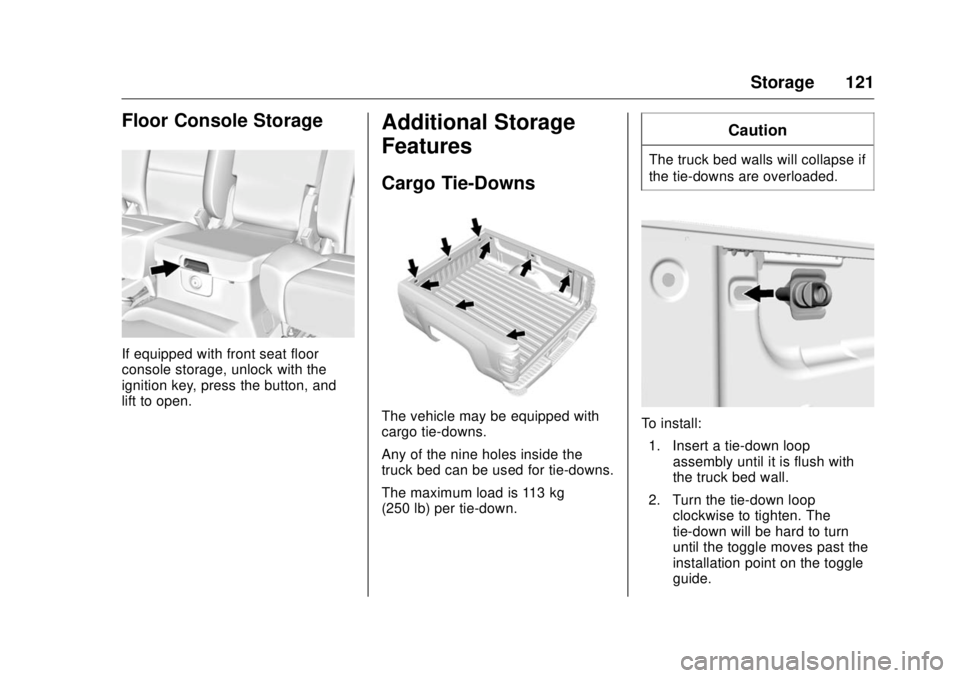 Storage 121

Floor Console Storage

If equipped with front seat floor console storage, unlock with the ignition key, press the button, and lift to open.

Additional Storage Features

Cargo Tie-Downs

The vehicle may be equipped with cargo tie-downs.

Any of the nine holes inside the truck bed can be used for tie-downs.

The maximum load is 113 kg (250 lb) per tie-down.

Caution

The truck bed walls will collapse if the tie-downs are overloaded.

To install:

1. Insert a tie-down loop assembly until it is flush with the truck bed wall.

2. Turn the tie-down loop clockwise to tighten. The tie-down will be hard to turn until the toggle moves past the installation point on the toggle guide.

carmanualsonline.info