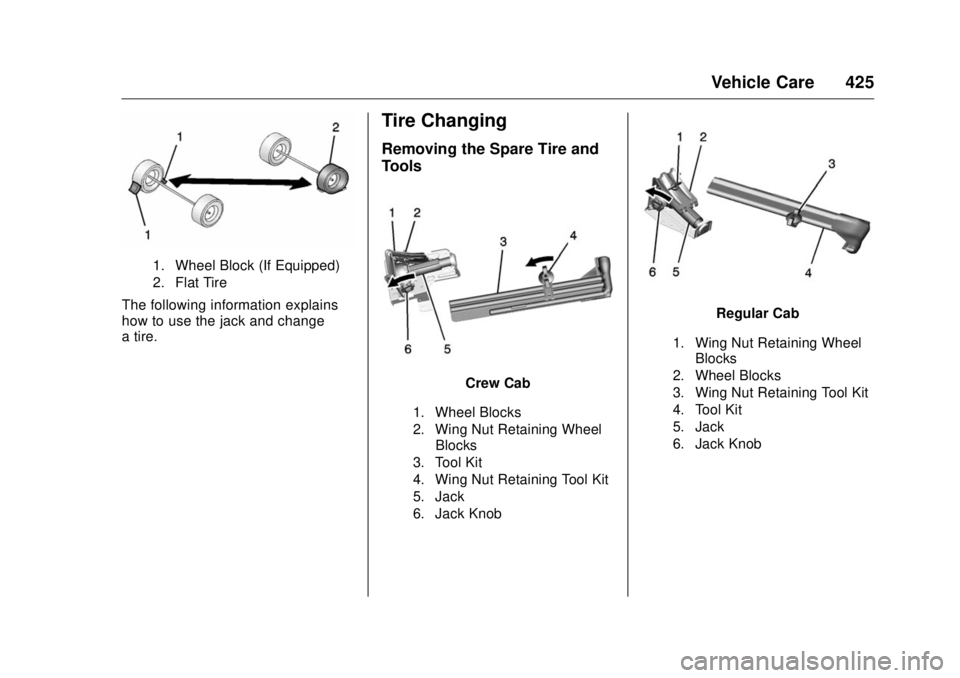 Vehicle Care 425

1
2
1

1. Wheel Block (If Equipped)
2. Flat Tire

The following information explains how to use the jack and change a tire.

Tire Changing

Removing the Spare Tire and Tools

1 2 3 4
6 5

Crew Cab

1. Wheel Blocks
2. Wing Nut Retaining Wheel Blocks
3. Tool Kit
4. Wing Nut Retaining Tool Kit
5. Jack
6. Jack Knob

1 2 3
6 5 4

Regular Cab

1. Wing Nut Retaining Wheel Blocks
2. Wheel Blocks
3. Wing Nut Retaining Tool Kit
4. Tool Kit
5. Jack
6. Jack Knob

carmanualsonline.info