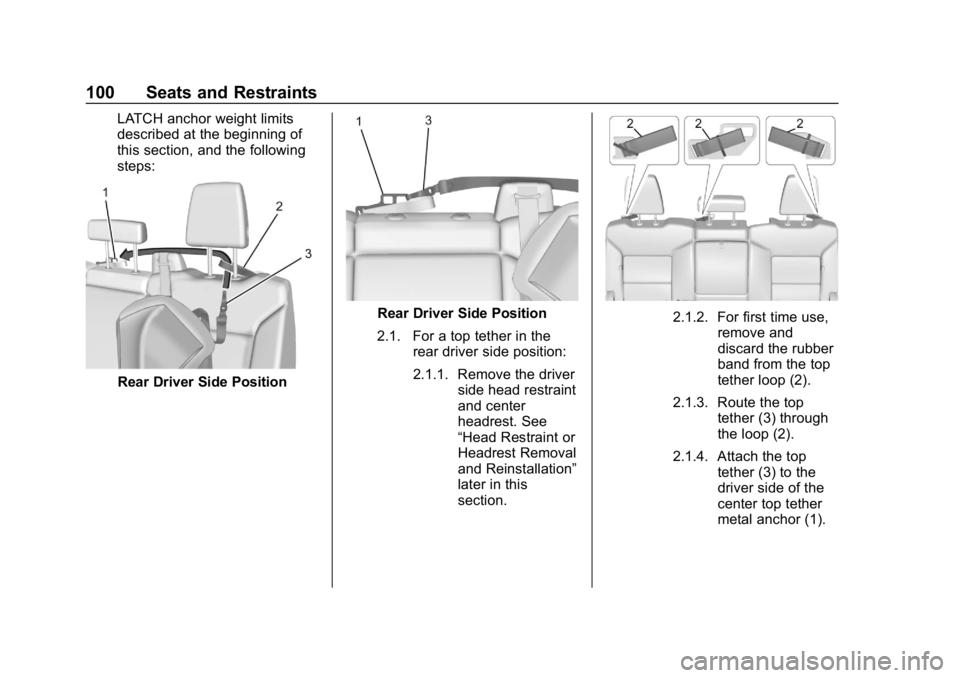 100 Seats and Restraints

LATCH anchor weight limits described at the beginning of this section, and the following steps:

1

2

3

Rear Driver Side Position

1

3

Rear Driver Side Position

2.1. For a top tether in the rear driver side position:

2.1.1. Remove the driver side head restraint and center headrest. See “Head Restraint or Headrest Removal and Reinstallation” later in this section.

2

2

2

2.1.2. For first time use, remove and discard the rubber band from the top tether loop (2).

2.1.3. Route the top tether (3) through the loop (2).

2.1.4. Attach the top tether (3) to the driver side of the center top tether metal anchor (1).

carmanualsonline.info