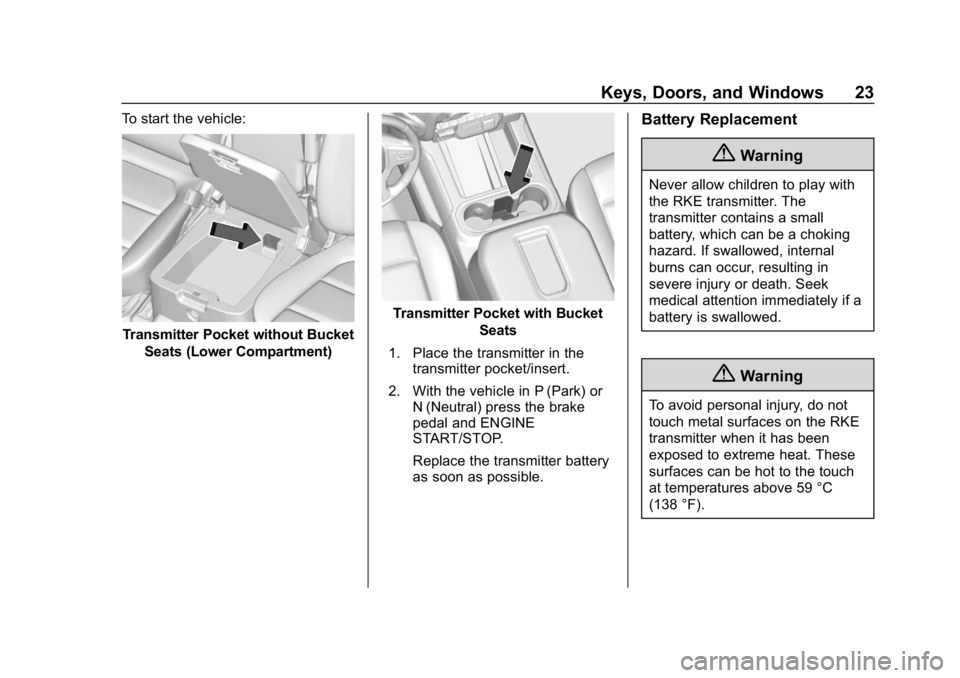 Keys, Doors, and Windows 23

To start the vehicle:

Transmitter Pocket without Bucket Seats (Lower Compartment)

Transmitter Pocket with Bucket Seats

1. Place the transmitter in the transmitter pocket/insert.

2. With the vehicle in P (Park) or N (Neutral) press the brake pedal and ENGINE START/STOP.

Replace the transmitter battery as soon as possible.

Battery Replacement

Warning

Never allow children to play with the RKE transmitter. The transmitter contains a small battery, which can be a choking hazard. If swallowed, internal burns can occur, resulting in severe injury or death. Seek medical attention immediately if a battery is swallowed.

Warning

To avoid personal injury, do not touch metal surfaces on the RKE transmitter when it has been exposed to extreme heat. These surfaces can be hot to the touch at temperatures above 59 °C (138 °F).

carmanualsonline.info