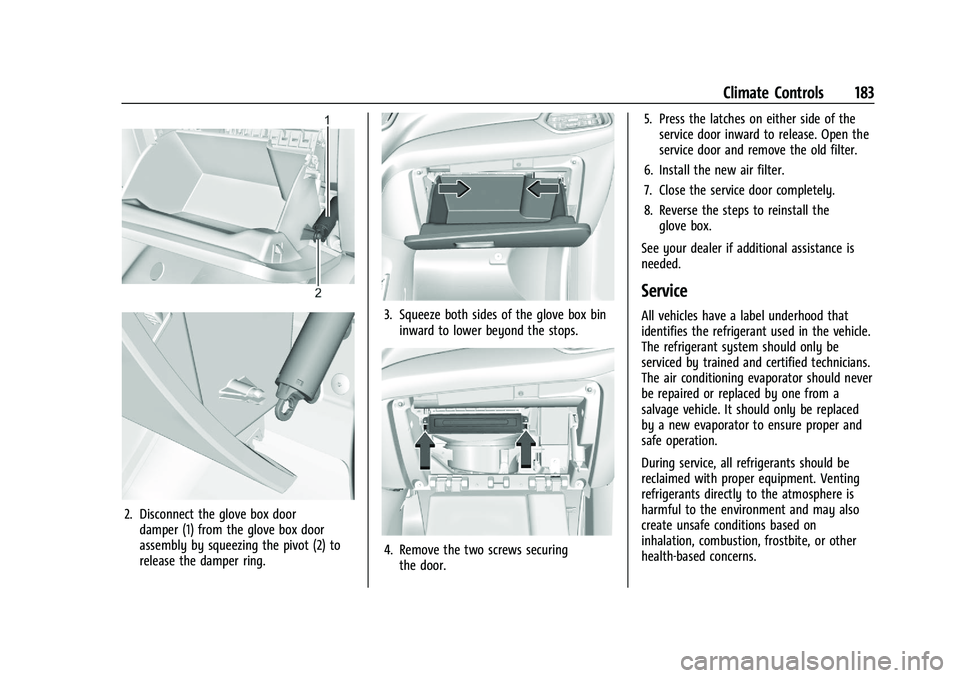 Climate Controls 183

1

2

2. Disconnect the glove box door damper (1) from the glove box door assembly by squeezing the pivot (2) to release the damper ring.

3. Squeeze both sides of the glove box bin inward to lower beyond the stops.

4. Remove the two screws securing the door.

5. Press the latches on either side of the service door inward to release. Open the service door and remove the old filter.

6. Install the new air filter.

7. Close the service door completely.

8. Reverse the steps to reinstall the glove box.

See your dealer if additional assistance is needed.

Service

All vehicles have a label underhood that identifies the refrigerant used in the vehicle. The refrigerant system should only be serviced by trained and certified technicians. The air conditioning evaporator should never be repaired or replaced by one from a salvage vehicle. It should only be replaced by a new evaporator to ensure proper and safe operation.

During service, all refrigerants should be reclaimed with proper equipment. Venting refrigerants directly to the atmosphere is harmful to the environment and may also create unsafe conditions based on inhalation, combustion, frostbite, or other health-based concerns.

carmanualsonline.info