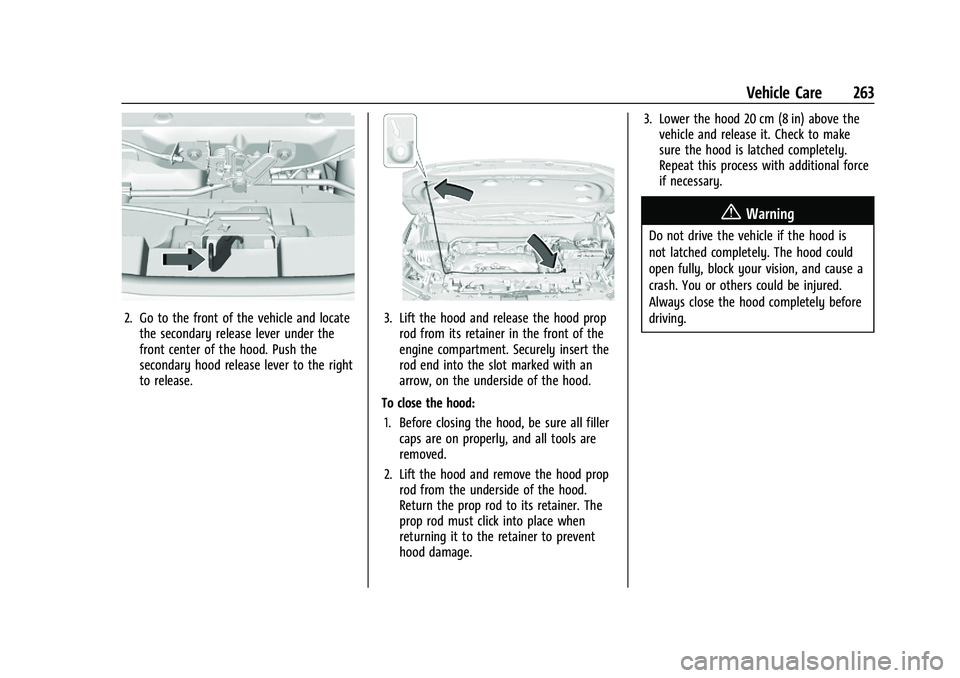 Vehicle Care 263

2. Go to the front of the vehicle and locate the secondary release lever under the front center of the hood. Push the secondary hood release lever to the right to release.

3. Lift the hood and release the hood prop rod from its retainer in the front of the engine compartment. Securely insert the rod end into the slot marked with an arrow, on the underside of the hood.

To close the hood:

1. Before closing the hood, be sure all filler caps are on properly, and all tools are removed.

2. Lift the hood and remove the hood prop rod from the underside of the hood. Return the prop rod to its retainer. The prop rod must click into place when returning it to the retainer to prevent hood damage.

3. Lower the hood 20 cm (8 in) above the vehicle and release it. Check to make sure the hood is latched completely. Repeat this process with additional force if necessary.

Warning

Do not drive the vehicle if the hood is not latched completely. The hood could open fully, block your vision, and cause a crash. You or others could be injured. Always close the hood completely before driving.

carmanualsonline.info