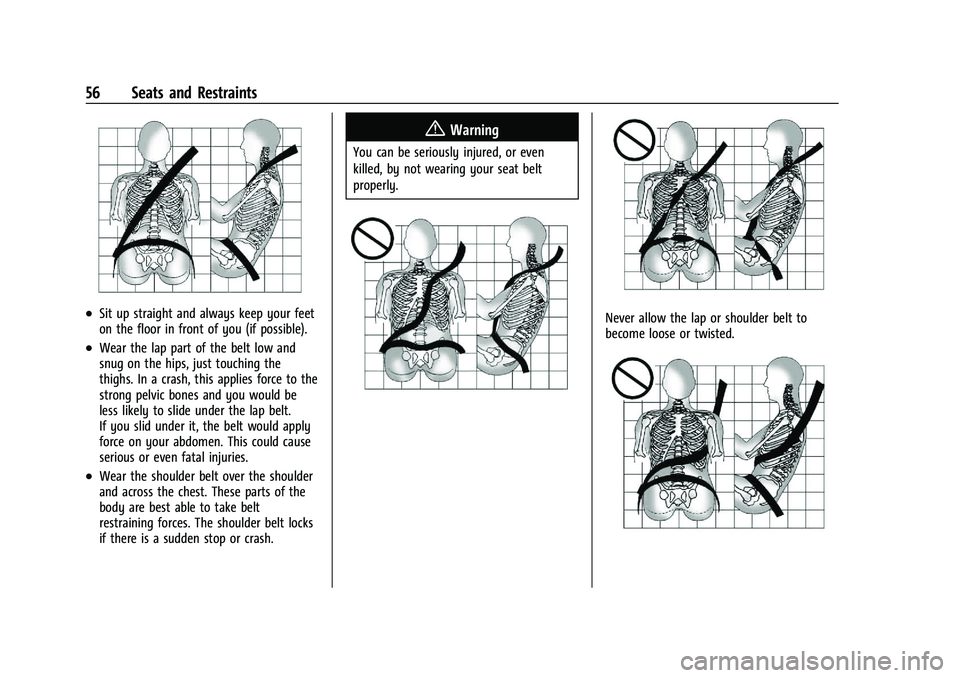 56 Seats and Restraints

- Sit up straight and always keep your feet on the floor in front of you (if possible).
- Wear the lap part of the belt low and snug on the hips, just touching the thighs. In a crash, this applies force to the strong pelvic bones and you would be less likely to slide under the lap belt. If you slid under it, the belt would apply force on your abdomen. This could cause serious or even fatal injuries.
- Wear the shoulder belt over the shoulder and across the chest. These parts of the body are best able to take belt restraining forces. The shoulder belt locks if there is a sudden stop or crash.

Warning

You can be seriously injured, or even killed, by not wearing your seat belt properly.

Never allow the lap or shoulder belt to become loose or twisted.

carmanualsonline.info