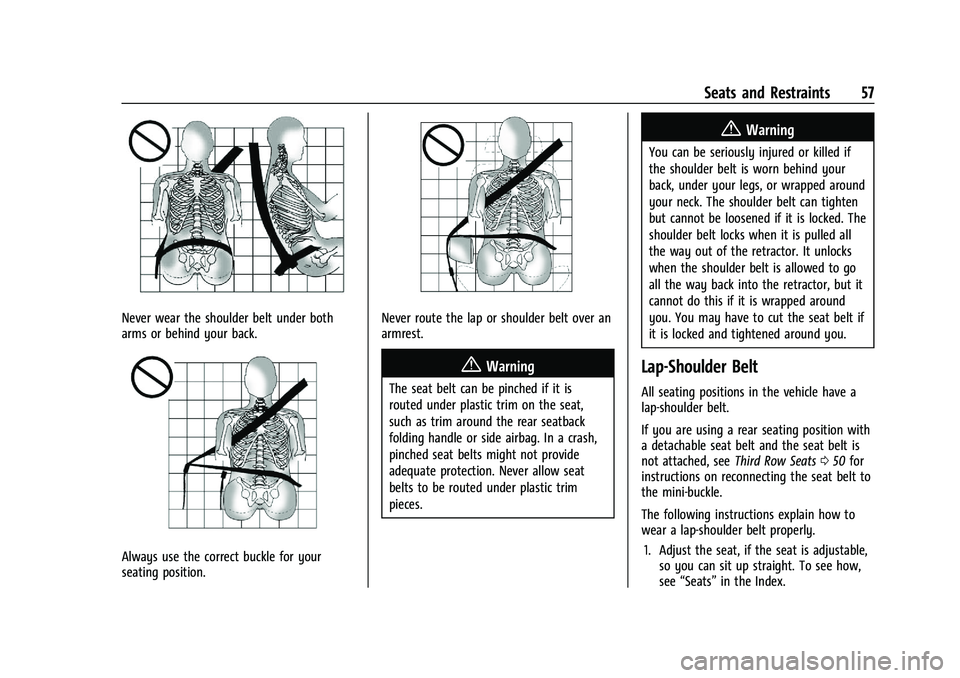 Seats and Restraints 57

Never wear the shoulder belt under both arms or behind your back.

Always use the correct buckle for your seating position.

Never route the lap or shoulder belt over an armrest.

⚠ Warning

The seat belt can be pinched if it is routed under plastic trim on the seat, such as trim around the rear seatback folding handle or side airbag. In a crash, pinched seat belts might not provide adequate protection. Never allow seat belts to be routed under plastic trim pieces.

⚠ Warning

You can be seriously injured or killed if the shoulder belt is worn behind your back, under your legs, or wrapped around your neck. The shoulder belt can tighten but cannot be loosened if it is locked. The shoulder belt locks when it is pulled all the way out of the retractor. It unlocks when the shoulder belt is allowed to go all the way back into the retractor, but it cannot do this if it is wrapped around you. You may have to cut the seat belt if it is locked and tightened around you.

Lap-Shoulder Belt

All seating positions in the vehicle have a lap-shoulder belt.

If you are using a rear seating position with a detachable seat belt and the seat belt is not attached, see Third Row Seats ⇨ 50 for instructions on reconnecting the seat belt to the mini-buckle.

The following instructions explain how to wear a lap-shoulder belt properly.

1. Adjust the seat, if the seat is adjustable, so you can sit up straight. To see how, see “Seats” in the Index.

carmanualsonline.info