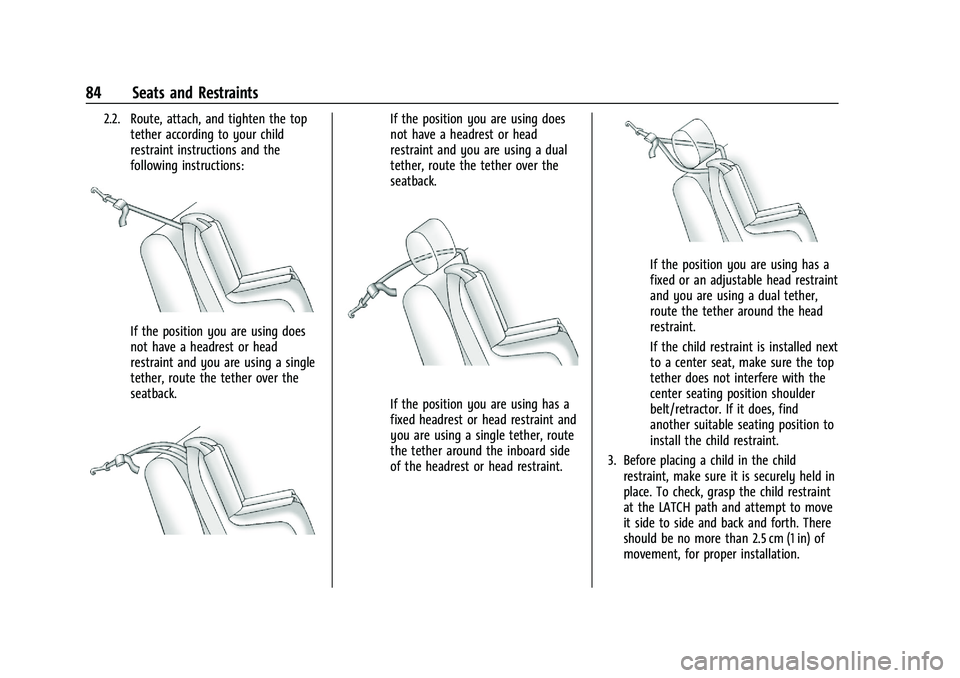 84 Seats and Restraints

2.2. Route, attach, and tighten the top tether according to your child restraint instructions and the following instructions:

If the position you are using does not have a headrest or head restraint and you are using a single tether, route the tether over the seatback.

If the position you are using does not have a headrest or head restraint and you are using a dual tether, route the tether over the seatback.

If the position you are using has a fixed headrest or head restraint and you are using a single tether, route the tether around the inboard side of the headrest or head restraint.

If the position you are using has a fixed or an adjustable head restraint and you are using a dual tether, route the tether around the head restraint.

If the child restraint is installed next to a center seat, make sure the top tether does not interfere with the center seating position shoulder belt/retractor. If it does, find another suitable seating position to install the child restraint.

3. Before placing a child in the child restraint, make sure it is securely held in place. To check, grasp the child restraint at the LATCH path and attempt to move it side to side and back and forth. There should be no more than 2.5 cm (1 in) of movement, for proper installation.

carmanualsonline.info