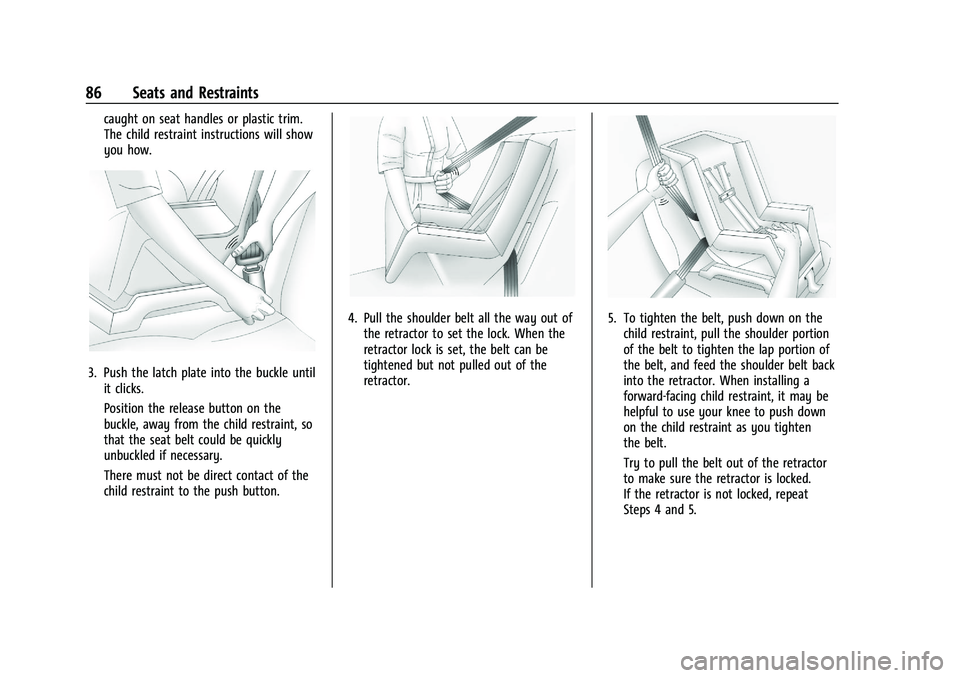 86 Seats and Restraints

caught on seat handles or plastic trim. The child restraint instructions will show you how.

3. Push the latch plate into the buckle until it clicks.

Position the release button on the buckle, away from the child restraint, so that the seat belt could be quickly unbuckled if necessary.

There must not be direct contact of the child restraint to the push button.

4. Pull the shoulder belt all the way out of the retractor to set the lock. When the retractor lock is set, the belt can be tightened but not pulled out of the retractor.

5. To tighten the belt, push down on the child restraint, pull the shoulder portion of the belt to tighten the lap portion of the belt, and feed the shoulder belt back into the retractor. When installing a forward-facing child restraint, it may be helpful to use your knee to push down on the child restraint as you tighten the belt.

Try to pull the belt out of the retractor to make sure the retractor is locked. If the retractor is not locked, repeat Steps 4 and 5.

carmanualsonline.info