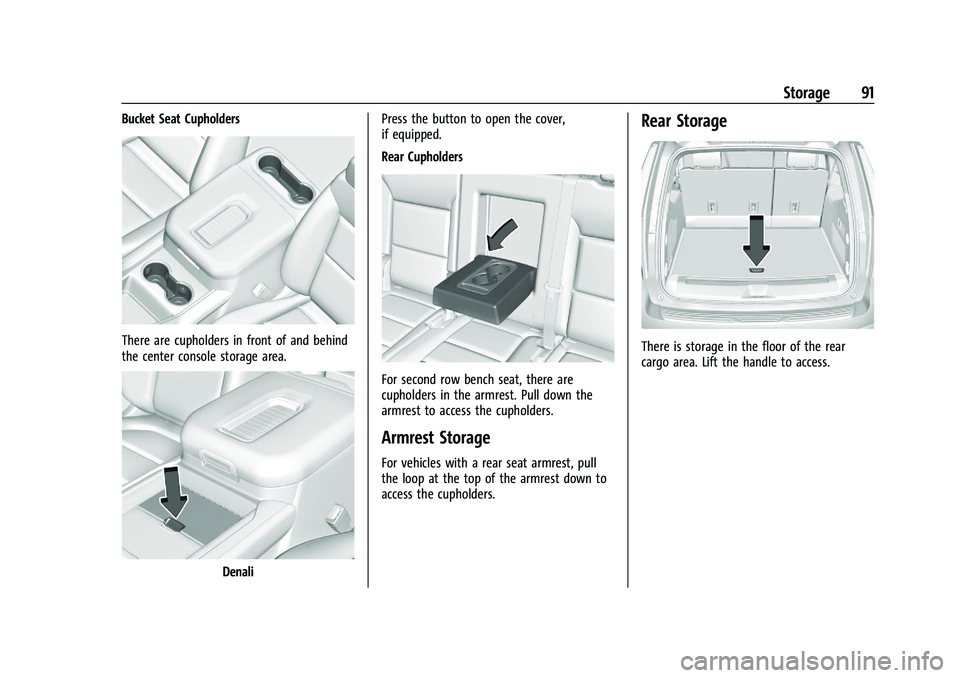 Storage 91

Bucket Seat Cupholders

There are cupholders in front of and behind the center console storage area.

Denali

Press the button to open the cover, if equipped.

Rear Cupholders

For second row bench seat, there are cupholders in the armrest. Pull down the armrest to access the cupholders.

Armrest Storage

For vehicles with a rear seat armrest, pull the loop at the top of the armrest down to access the cupholders.

Rear Storage

There is storage in the floor of the rear cargo area. Lift the handle to access.

carmanualsonline.info