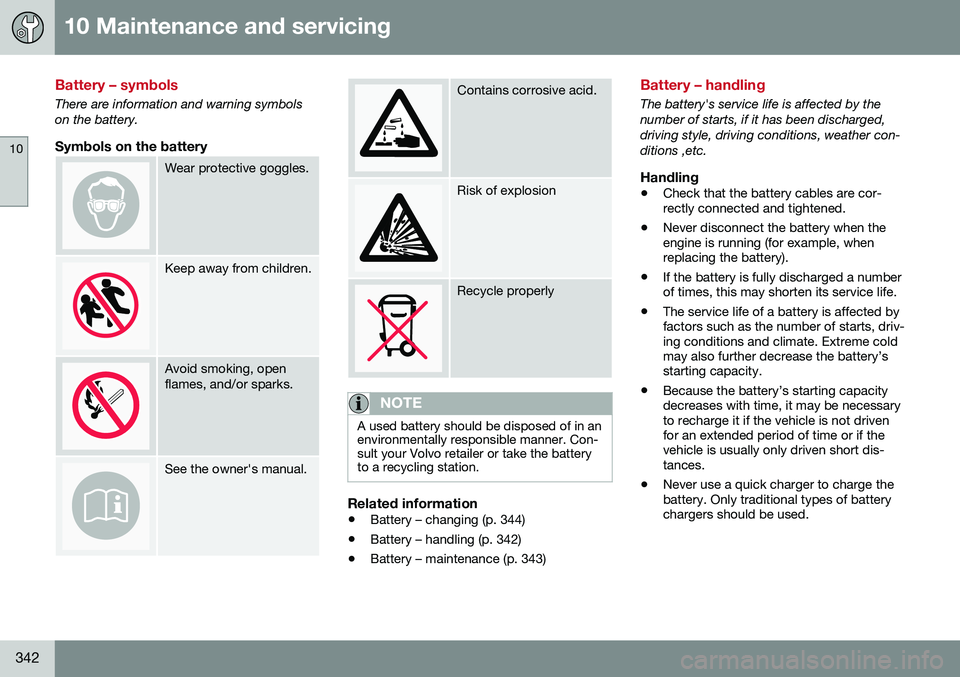 10 Maintenance and servicing

10

Battery – symbols

There are information and warning symbols on the battery.

Symbols on the battery

| | |
|---|---|
| | Wear protective goggles. |
| | Keep away from children. |
| | Avoid smoking, open flames, and/or sparks. |
| | See the owner's manual. |
| | Contains corrosive acid. |
| | Risk of explosion |
| | Recycle properly |

NOTE

A used battery should be disposed of in an environmentally responsible manner. Consult your Volvo retailer or take the battery to a recycling station.

Related information

• Battery – changing (p. 344)
• Battery – handling (p. 342)
• Battery – maintenance (p. 343)

Battery – handling

The battery's service life is affected by the number of starts, if it has been discharged, driving style, driving conditions, weather conditions ,etc.

Handling

• Check that the battery cables are correctly connected and tightened.
• Never disconnect the battery when the engine is running (for example, when replacing the battery).
• If the battery is fully discharged a number of times, this may shorten its service life.
• The service life of a battery is affected by factors such as the number of starts, driving conditions and climate. Extreme cold may also further decrease the battery's starting capacity.
• Because the battery's starting capacity decreases with time, it may be necessary to recharge it if the vehicle is not driven for an extended period of time or if the vehicle is usually only driven short distances.
• Never use a quick charger to charge the battery. Only traditional types of battery chargers should be used.

342

carmanualsonline.info