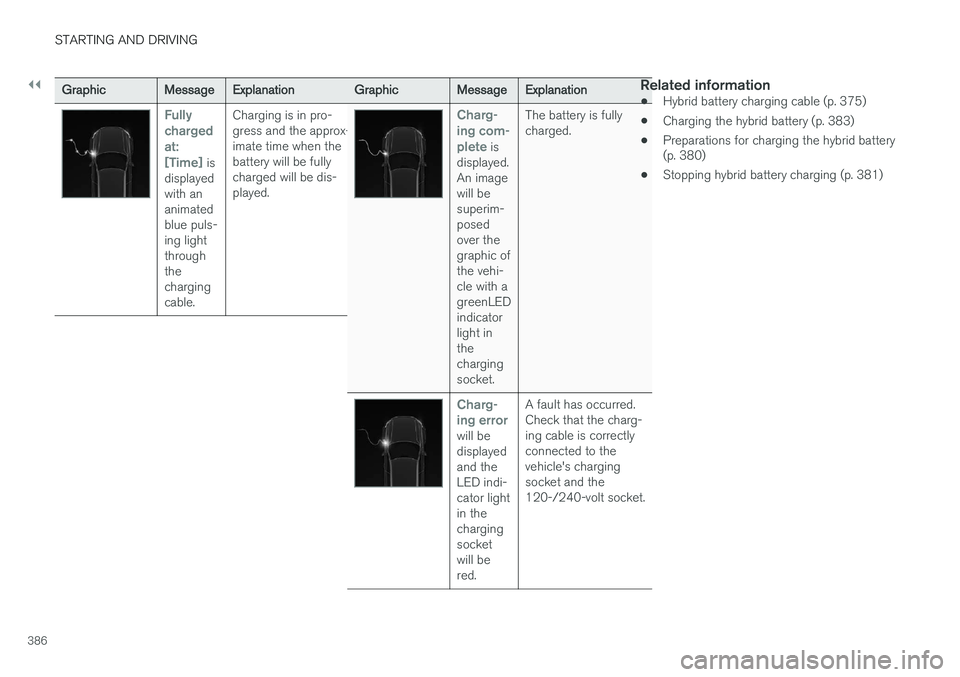 STARTING AND DRIVING

◂◂

| Graphic | Message | Explanation |
|---|---|---|
| | Fully charged at: [Time] is displayed with an animated blue pulsing light through the charging cable. | Charging is in progress and the approximate time when the battery will be fully charged will be displayed. |

| Graphic | Message | Explanation |
|---|---|---|
| | Charging complete is displayed. An image will be superimposed over the graphic of the vehicle with a greenLED indicator light in the charging socket. | The battery is fully charged. |
| | Charging error will be displayed and the LED indicator light in the charging socket will be red. | A fault has occurred. Check that the charging cable is correctly connected to the vehicle's charging socket and the 120-/240-volt socket. |

Related information

• Hybrid battery charging cable (p. 375)

• Charging the hybrid battery (p. 383)

• Preparations for charging the hybrid battery (p. 380)

• Stopping hybrid battery charging (p. 381)

386

carmanualsonline.info