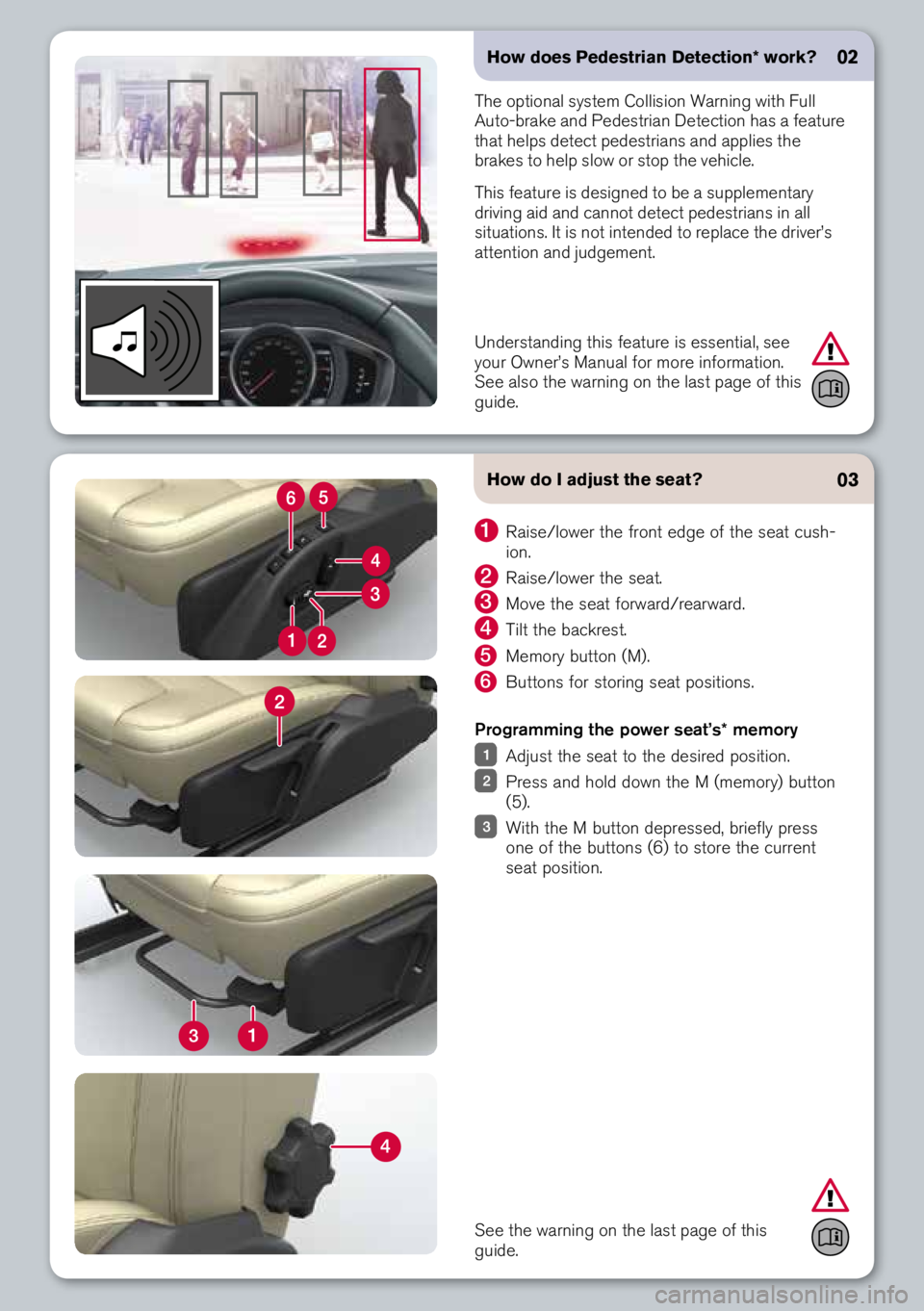 How does Pedestrian Detection* work? 02

The optional system Collision Warning with Full Auto-brake and Pedestrian Detection has a feature that helps detect pedestrians and applies the brakes to help slow or stop the vehicle.

This feature is designed to be a supplementary driving aid and cannot detect pedestrians in all situations. It is not intended to replace the driver's attention and judgement.

Understanding this feature is essential, see your Owner's Manual for more information. See also the warning on the last page of this guide.

6 5 4 3 1 2

2

3 1

4

How do I adjust the seat? 03

1 Raise/lower the front edge of the seat cushion.
2 Raise/lower the seat.
3 Move the seat forward/rearward.
4 Tilt the backrest.
5 Memory button (M).
6 Buttons for storing seat positions.

Programming the power seat's* memory
1 Adjust the seat to the desired position.
2 Press and hold down the M (memory) button (5).
3 With the M button depressed, briefly press one of the buttons (6) to store the current seat position.

See the warning on the last page of this guide.

carmanualsonline.info