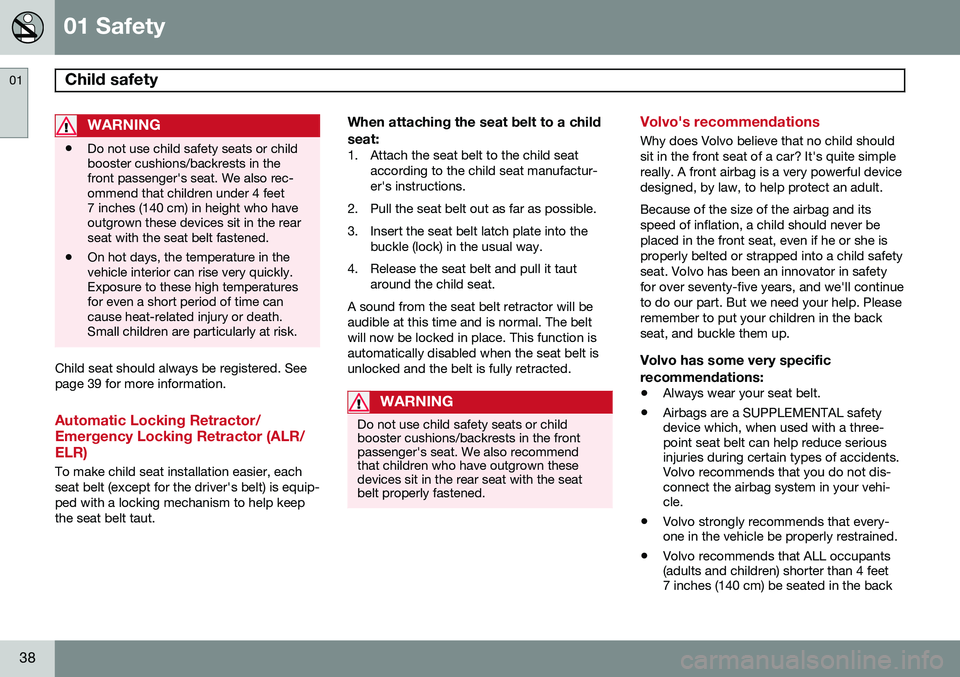 01 Safety

01

Child safety

WARNING

• Do not use child safety seats or child booster cushions/backrests in the front passenger's seat. We also recommend that children under 4 feet 7 inches (140 cm) in height who have outgrown these devices sit in the rear seat with the seat belt fastened.

• On hot days, the temperature in the vehicle interior can rise very quickly. Exposure to these high temperatures for even a short period of time can cause heat-related injury or death. Small children are particularly at risk.

Child seat should always be registered. See page 39 for more information.

Automatic Locking Retractor/ Emergency Locking Retractor (ALR/ ELR)

To make child seat installation easier, each seat belt (except for the driver's belt) is equipped with a locking mechanism to help keep the seat belt taut.

When attaching the seat belt to a child seat:

1. Attach the seat belt to the child seat according to the child seat manufacturer's instructions.

2. Pull the seat belt out as far as possible.

3. Insert the seat belt latch plate into the buckle (lock) in the usual way.

4. Release the seat belt and pull it taut around the child seat.

A sound from the seat belt retractor will be audible at this time and is normal. The belt will now be locked in place. This function is automatically disabled when the seat belt is unlocked and the belt is fully retracted.

WARNING

Do not use child safety seats or child booster cushions/backrests in the front passenger's seat. We also recommend that children who have outgrown these devices sit in the rear seat with the seat belt properly fastened.

Volvo's recommendations

Why does Volvo believe that no child should sit in the front seat of a car? It's quite simple really. A front airbag is a very powerful device designed, by law, to help protect an adult.

Because of the size of the airbag and its speed of inflation, a child should never be placed in the front seat, even if he or she is properly belted or strapped into a child safety seat. Volvo has been an innovator in safety for over seventy-five years, and we'll continue to do our part. But we need your help. Please remember to put your children in the back seat, and buckle them up.

Volvo has some very specific recommendations:

• Always wear your seat belt.

• Airbags are a SUPPLEMENTAL safety device which, when used with a three-point seat belt can help reduce serious injuries during certain types of accidents. Volvo recommends that you do not disconnect the airbag system in your vehicle.

• Volvo strongly recommends that everyone in the vehicle be properly restrained.

• Volvo recommends that ALL occupants (adults and children) shorter than 4 feet 7 inches (140 cm) be seated in the back

38

carmanualsonline.info