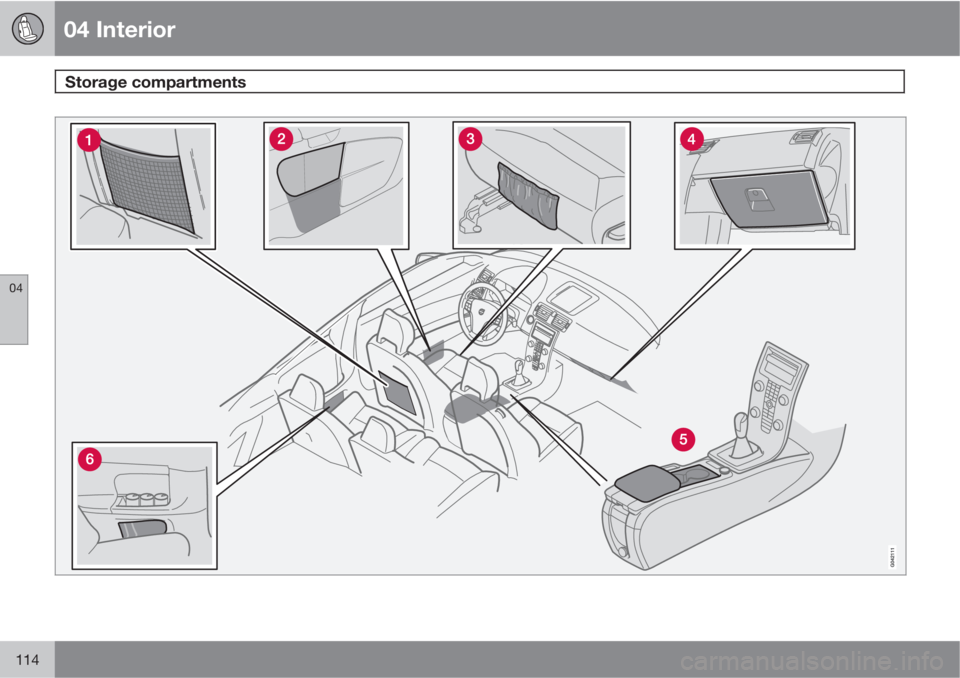 04 Interior

Storage compartments

04

1

2

3

4

5

6

G042111

114

carmanualsonline.info