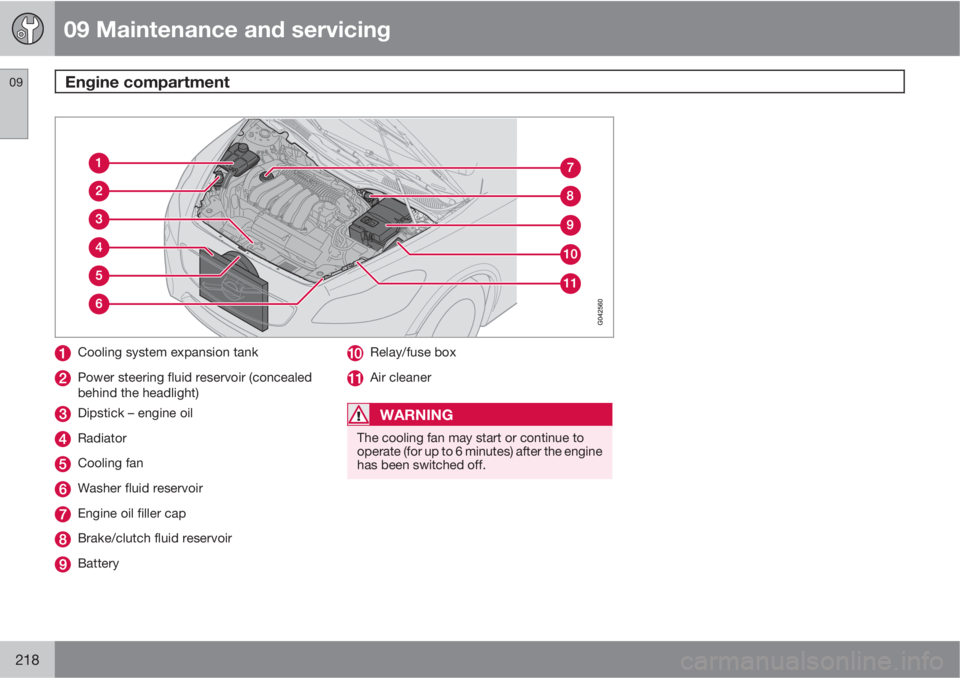 09 Maintenance and servicing

09

Engine compartment

1
2
3
4
5
6
7
8
9
10
11

G042560

1 Cooling system expansion tank

2 Power steering fluid reservoir (concealed behind the headlight)

3 Dipstick – engine oil

4 Radiator

5 Cooling fan

6 Washer fluid reservoir

7 Engine oil filler cap

8 Brake/clutch fluid reservoir

9 Battery

10 Relay/fuse box

11 Air cleaner

WARNING

The cooling fan may start or continue to operate (for up to 6 minutes) after the engine has been switched off.

218

carmanualsonline.info