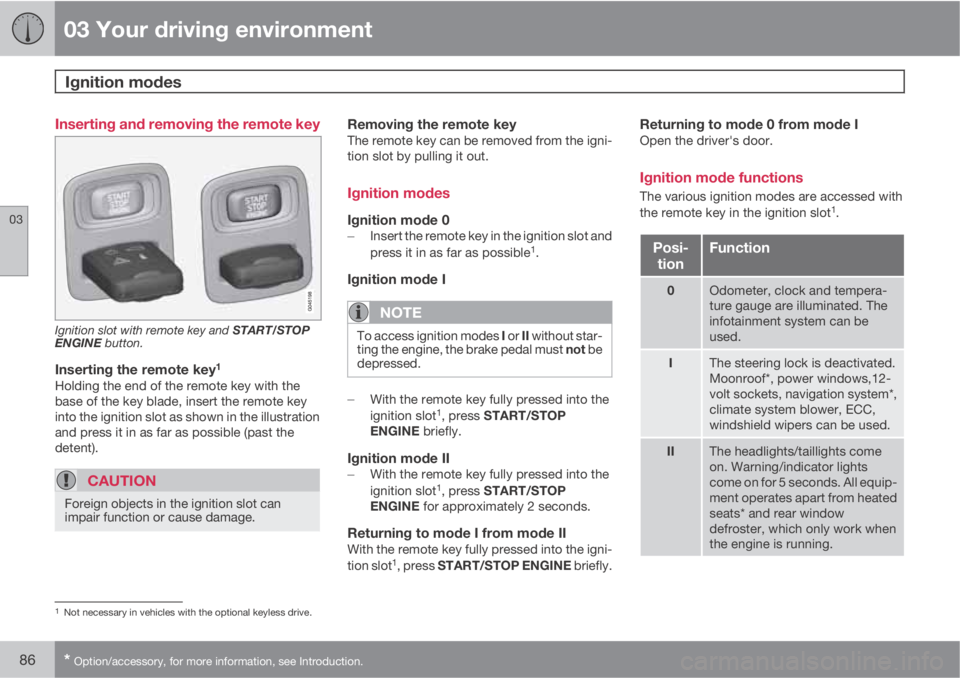 03 Your driving environment

Ignition modes

03

Inserting and removing the remote key

START STOP ENGINE

START STOP ENGINE

G045198

Ignition slot with remote key and START/STOP ENGINE button.

Inserting the remote key$^1$
Holding the end of the remote key with the base of the key blade, insert the remote key into the ignition slot as shown in the illustration and press it in as far as possible (past the detent).

CAUTION

Foreign objects in the ignition slot can impair function or cause damage.

Removing the remote key
The remote key can be removed from the ignition slot by pulling it out.

Ignition modes

Ignition mode 0
– Insert the remote key in the ignition slot and press it in as far as possible$^1$.

Ignition mode I

NOTE

To access ignition modes I or II without starting the engine, the brake pedal must not be depressed.

– With the remote key fully pressed into the ignition slot$^1$, press START/STOP ENGINE briefly.

Ignition mode II
– With the remote key fully pressed into the ignition slot$^1$, press START/STOP ENGINE for approximately 2 seconds.

Returning to mode I from mode II
With the remote key fully pressed into the ignition slot$^1$, press START/STOP ENGINE briefly.

Returning to mode 0 from mode I
Open the driver's door.

Ignition mode functions
The various ignition modes are accessed with the remote key in the ignition slot$^1$.

| Position | Function |
|---|---|
| 0 | Odometer, clock and temperature gauge are illuminated. The infotainment system can be used. |
| I | The steering lock is deactivated. Moonroof*, power windows,12-volt sockets, navigation system*, climate system blower, ECC, windshield wipers can be used. |
| II | The headlights/taillights come on. Warning/indicator lights come on for 5 seconds. All equipment operates apart from heated seats* and rear window defroster, which only work when the engine is running. |

$^1$ Not necessary in vehicles with the optional keyless drive.

86 * Option/accessory, for more information, see Introduction.

carmanualsonline.info