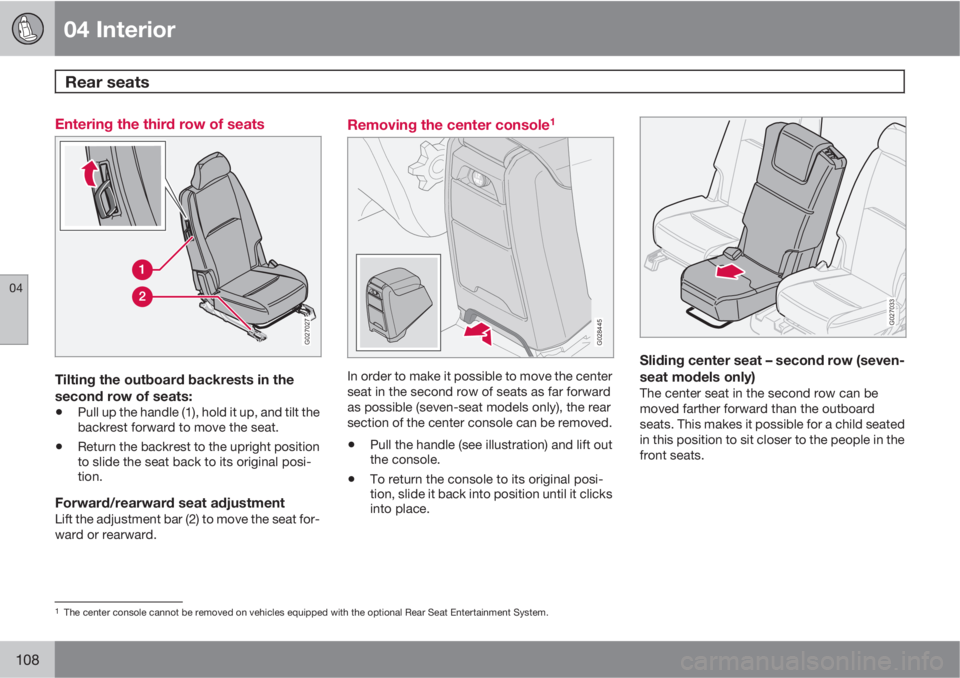 04 Interior

Rear seats

04

Entering the third row of seats

1

2

G027027

Tilting the outboard backrests in the second row of seats:

• Pull up the handle (1), hold it up, and tilt the backrest forward to move the seat.

• Return the backrest to the upright position to slide the seat back to its original position.

Forward/rearward seat adjustment
Lift the adjustment bar (2) to move the seat forward or rearward.

Removing the center console$^1$

G028445

In order to make it possible to move the center seat in the second row of seats as far forward as possible (seven-seat models only), the rear section of the center console can be removed.

• Pull the handle (see illustration) and lift out the console.

• To return the console to its original position, slide it back into position until it clicks into place.

G027033

Sliding center seat – second row (seven-seat models only)
The center seat in the second row can be moved farther forward than the outboard seats. This makes it possible for a child seated in this position to sit closer to the people in the front seats.

$^1$ The center console cannot be removed on vehicles equipped with the optional Rear Seat Entertainment System.

108

carmanualsonline.info