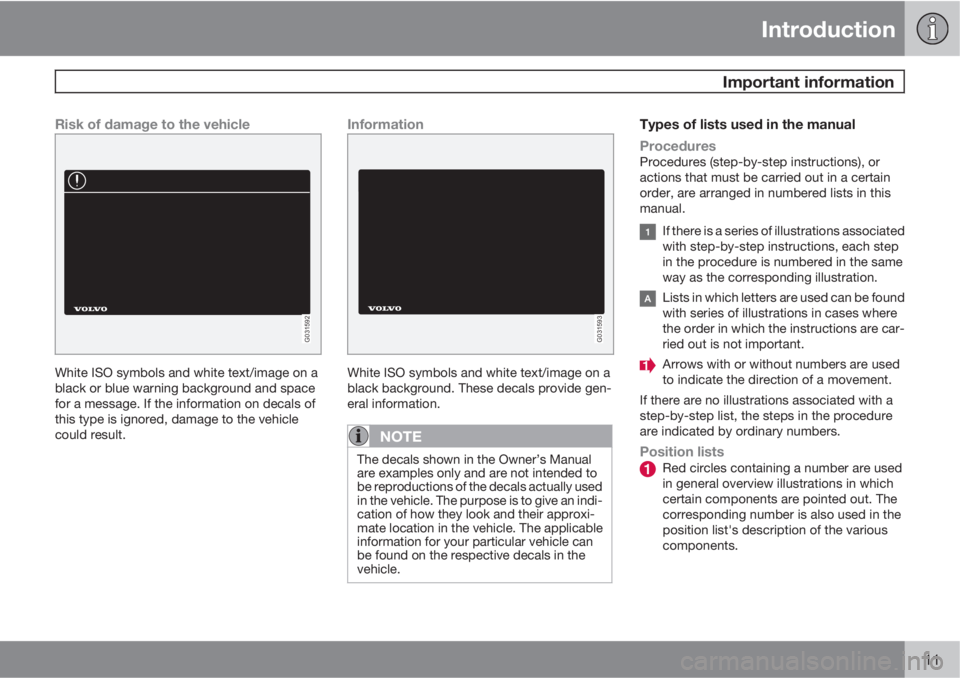 Introduction

Important information

Risk of damage to the vehicle

VOLVO

G031592

White ISO symbols and white text/image on a black or blue warning background and space for a message. If the information on decals of this type is ignored, damage to the vehicle could result.

Information

VOLVO

G031593

White ISO symbols and white text/image on a black background. These decals provide general information.

NOTE

The decals shown in the Owner's Manual are examples only and are not intended to be reproductions of the decals actually used in the vehicle. The purpose is to give an indication of how they look and their approximate location in the vehicle. The applicable information for your particular vehicle can be found on the respective decals in the vehicle.

Types of lists used in the manual

Procedures

Procedures (step-by-step instructions), or actions that must be carried out in a certain order, are arranged in numbered lists in this manual.

1 If there is a series of illustrations associated with step-by-step instructions, each step in the procedure is numbered in the same way as the corresponding illustration.

A Lists in which letters are used can be found with series of illustrations in cases where the order in which the instructions are carried out is not important.

1 Arrows with or without numbers are used to indicate the direction of a movement.

If there are no illustrations associated with a step-by-step list, the steps in the procedure are indicated by ordinary numbers.

Position lists

1 Red circles containing a number are used in general overview illustrations in which certain components are pointed out. The corresponding number is also used in the position list's description of the various components.

11

carmanualsonline.info