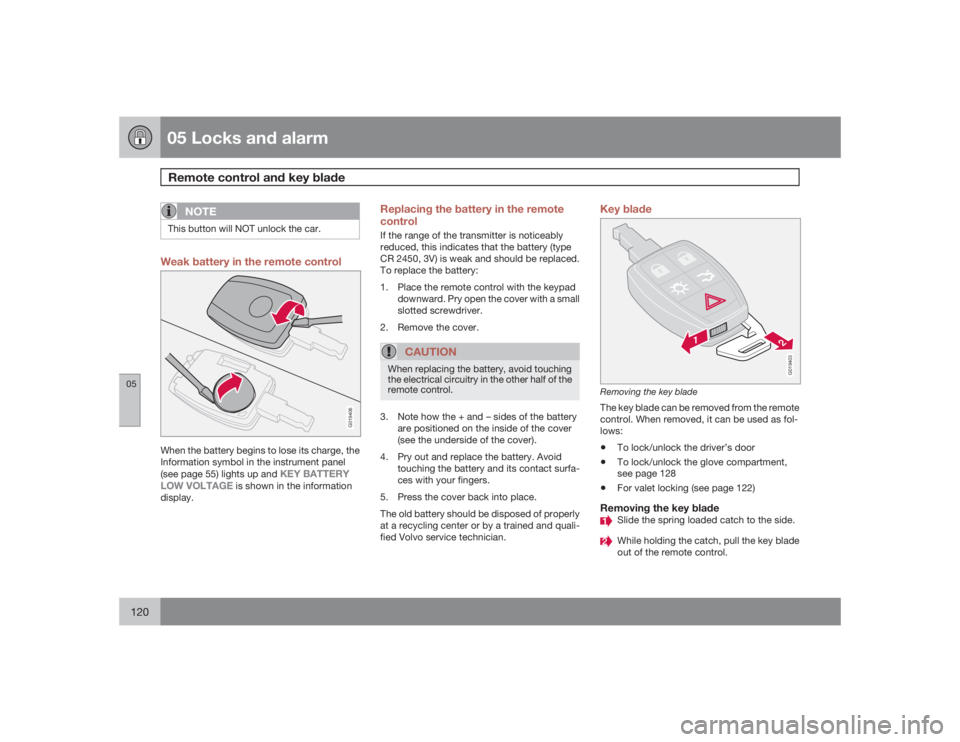 05 Locks and alarm
Remote control and key blade

05

NOTE
This button will NOT unlock the car.

Weak battery in the remote control

G019406

When the battery begins to lose its charge, the Information symbol in the instrument panel (see page 55) lights up and KEY BATTERY LOW VOLTAGE is shown in the information display.

Replacing the battery in the remote control
If the range of the transmitter is noticeably reduced, this indicates that the battery (type CR 2450, 3V) is weak and should be replaced. To replace the battery:
1. Place the remote control with the keypad downward. Pry open the cover with a small slotted screwdriver.
2. Remove the cover.

CAUTION
When replacing the battery, avoid touching the electrical circuitry in the other half of the remote control.

3. Note how the + and – sides of the battery are positioned on the inside of the cover (see the underside of the cover).
4. Pry out and replace the battery. Avoid touching the battery and its contact surfaces with your fingers.
5. Press the cover back into place.
The old battery should be disposed of properly at a recycling center or by a trained and qualified Volvo service technician.

Key blade

1
2
G019403

Removing the key blade
The key blade can be removed from the remote control. When removed, it can be used as follows:
• To lock/unlock the driver's door
• To lock/unlock the glove compartment, see page 128
• For valet locking (see page 122)

Removing the key blade
1 Slide the spring loaded catch to the side.
2 While holding the catch, pull the key blade out of the remote control.

120

carmanualsonline.info