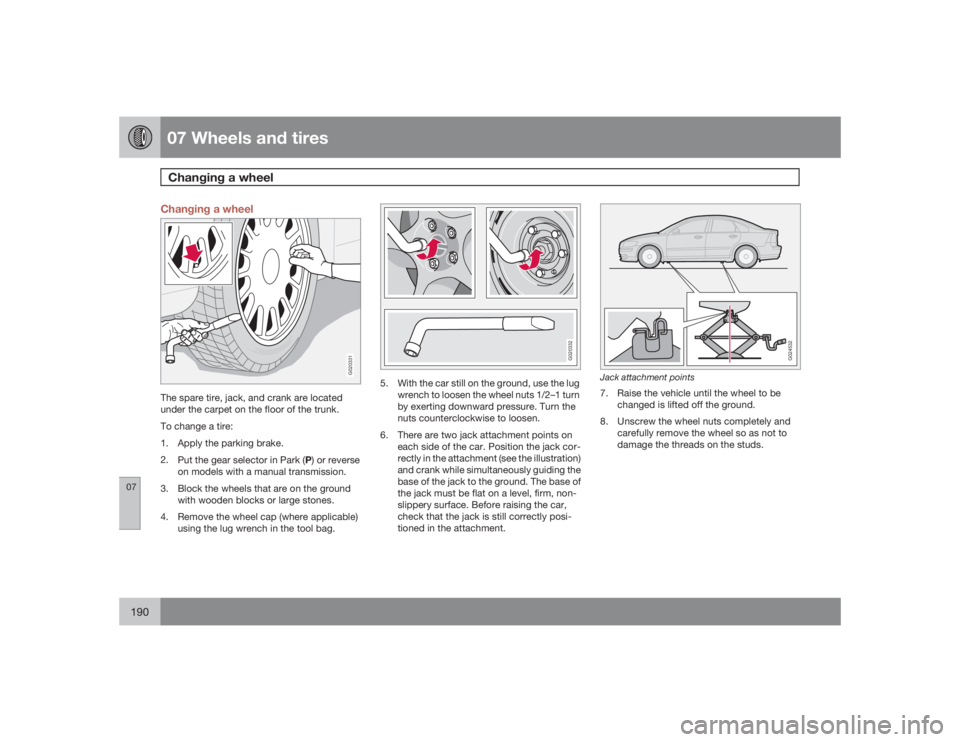 07 Wheels and tires

Changing a wheel

Changing a wheel

G020331

The spare tire, jack, and crank are located under the carpet on the floor of the trunk.

To change a tire:

1. Apply the parking brake.

2. Put the gear selector in Park (P) or reverse on models with a manual transmission.

3. Block the wheels that are on the ground with wooden blocks or large stones.

4. Remove the wheel cap (where applicable) using the lug wrench in the tool bag.

G020332

5. With the car still on the ground, use the lug wrench to loosen the wheel nuts 1/2–1 turn by exerting downward pressure. Turn the nuts counterclockwise to loosen.

6. There are two jack attachment points on each side of the car. Position the jack correctly in the attachment (see the illustration) and crank while simultaneously guiding the base of the jack to the ground. The base of the jack must be flat on a level, firm, non-slippery surface. Before raising the car, check that the jack is still correctly positioned in the attachment.

G024532

Jack attachment points

7. Raise the vehicle until the wheel to be changed is lifted off the ground.

8. Unscrew the wheel nuts completely and carefully remove the wheel so as not to damage the threads on the studs.

07

190

carmanualsonline.info