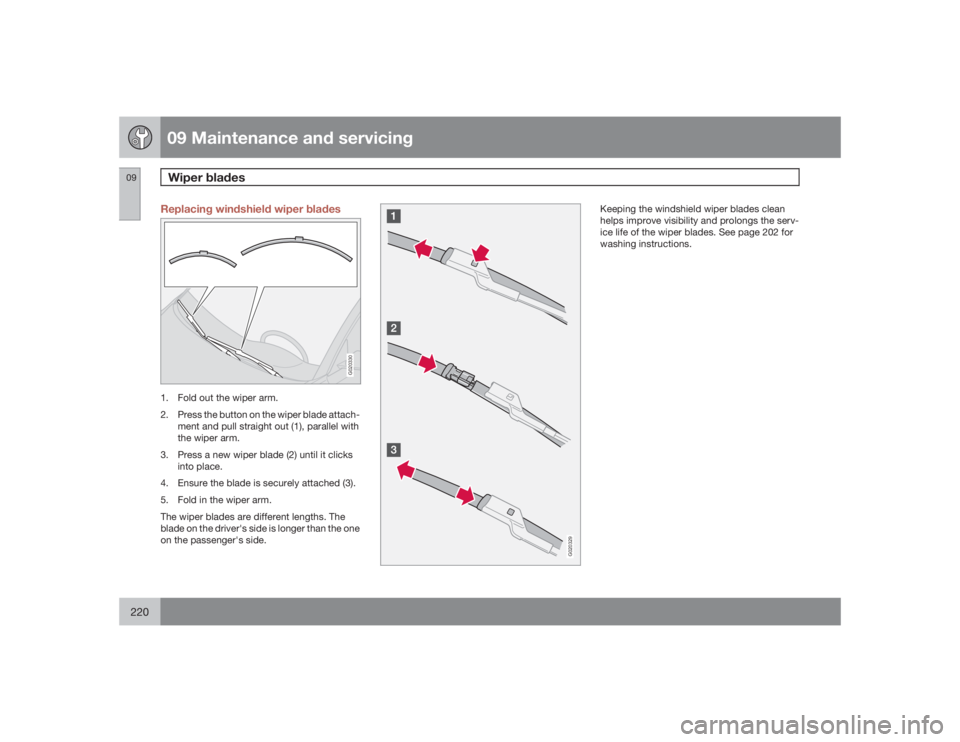 09 Maintenance and servicing

09

Wiper blades

Replacing windshield wiper blades

G020330

1. Fold out the wiper arm.
2. Press the button on the wiper blade attachment and pull straight out (1), parallel with the wiper arm.
3. Press a new wiper blade (2) until it clicks into place.
4. Ensure the blade is securely attached (3).
5. Fold in the wiper arm.

The wiper blades are different lengths. The blade on the driver's side is longer than the one on the passenger's side.

1

2

3

G020329

Keeping the windshield wiper blades clean helps improve visibility and prolongs the service life of the wiper blades. See page 202 for washing instructions.

220

carmanualsonline.info