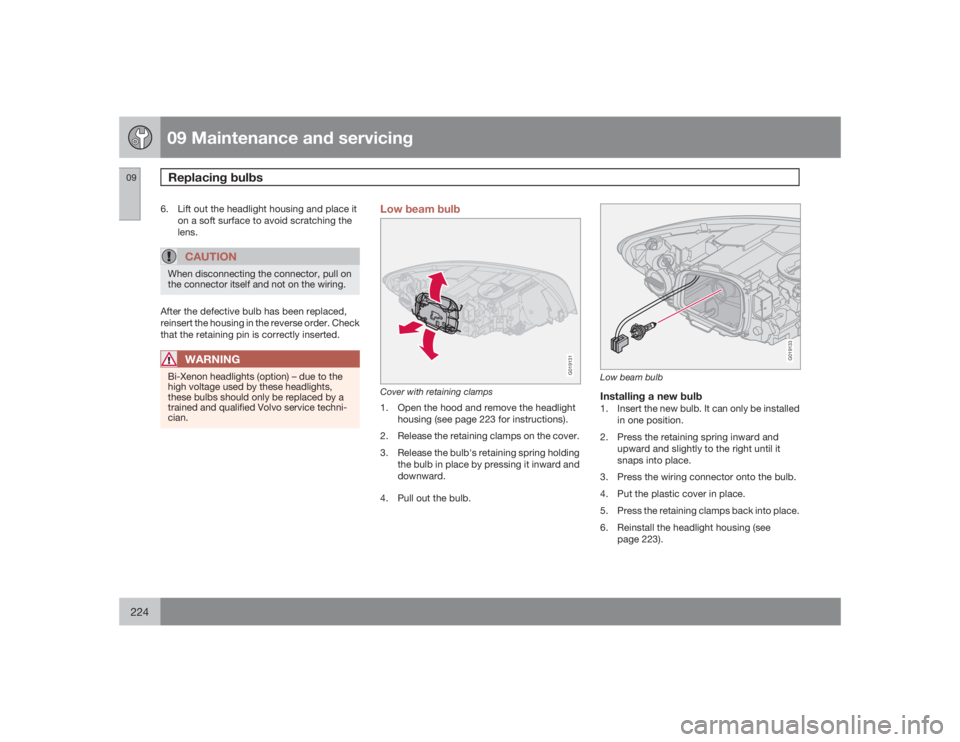 09 Maintenance and servicing

09

Replacing bulbs

6. Lift out the headlight housing and place it on a soft surface to avoid scratching the lens.

CAUTION

When disconnecting the connector, pull on the connector itself and not on the wiring.

After the defective bulb has been replaced, reinsert the housing in the reverse order. Check that the retaining pin is correctly inserted.

WARNING

Bi-Xenon headlights (option) – due to the high voltage used by these headlights, these bulbs should only be replaced by a trained and qualified Volvo service technician.

Low beam bulb

G019131

Cover with retaining clamps

1. Open the hood and remove the headlight housing (see page 223 for instructions).

2. Release the retaining clamps on the cover.

3. Release the bulb's retaining spring holding the bulb in place by pressing it inward and downward.

4. Pull out the bulb.

G019133

Low beam bulb

Installing a new bulb

1. Insert the new bulb. It can only be installed in one position.

2. Press the retaining spring inward and upward and slightly to the right until it snaps into place.

3. Press the wiring connector onto the bulb.

4. Put the plastic cover in place.

5. Press the retaining clamps back into place.

6. Reinstall the headlight housing (see page 223).

224

carmanualsonline.info