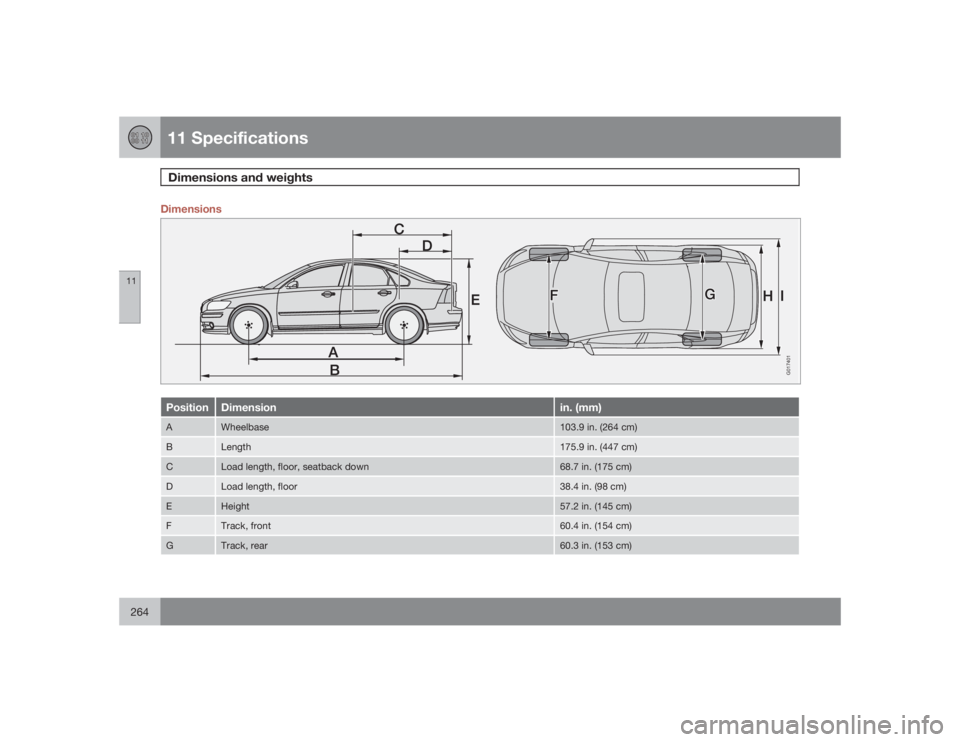 11 Specifications

Dimensions and weights

11

Dimensions

C
D
E
A
B
F
G
H
I
G017401

| Position | Dimension | in. (mm) |
|---|---|---|
| A | Wheelbase | 103.9 in. (264 cm) |
| B | Length | 175.9 in. (447 cm) |
| C | Load length, floor, seatback down | 68.7 in. (175 cm) |
| D | Load length, floor | 38.4 in. (98 cm) |
| E | Height | 57.2 in. (145 cm) |
| F | Track, front | 60.4 in. (154 cm) |
| G | Track, rear | 60.3 in. (153 cm) |

264

carmanualsonline.info