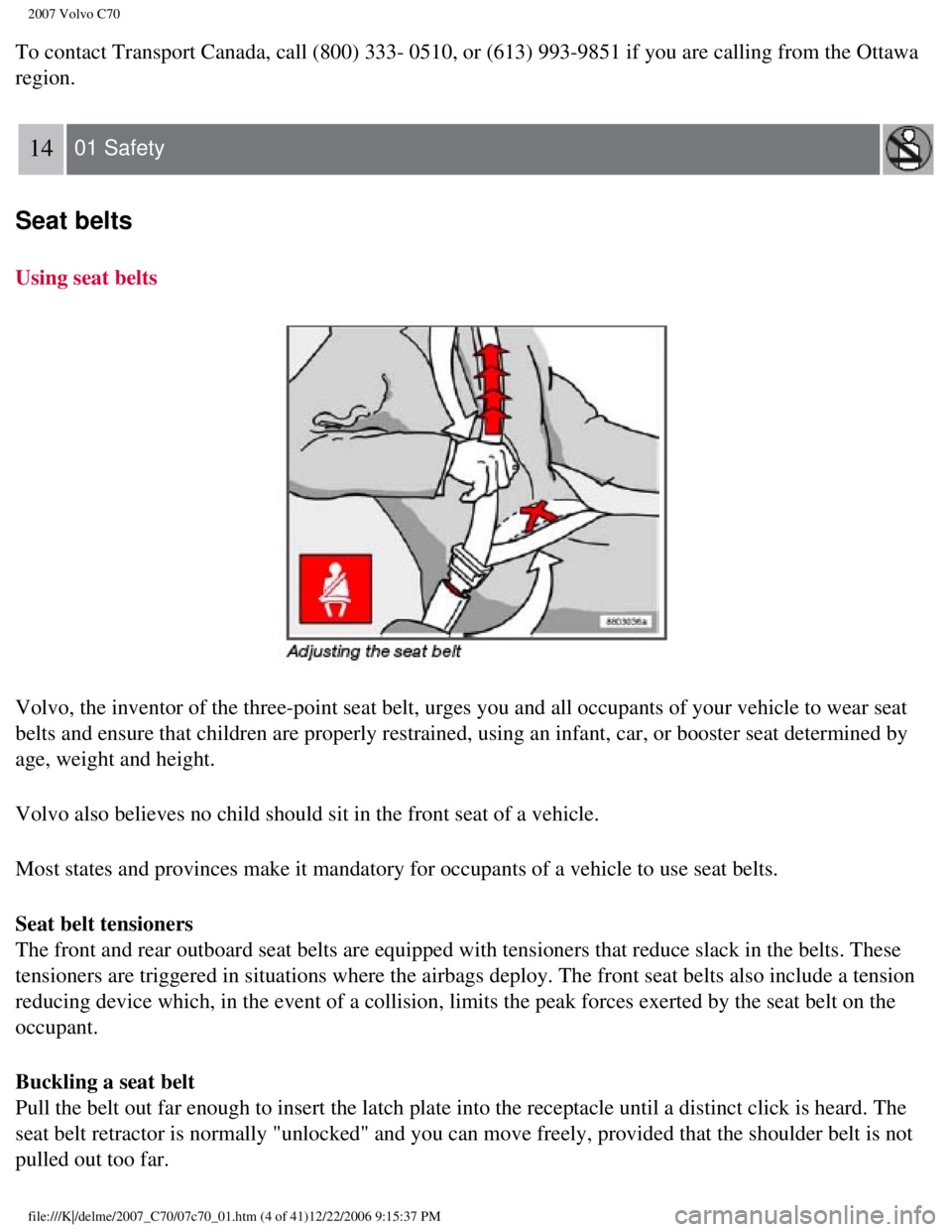 2007 Volvo C70

To contact Transport Canada, call (800) 333- 0510, or (613) 993-9851 if you are calling from the Ottawa region.

14 01 Safety

Seat belts

Using seat belts

8803036a

Adjusting the seat belt

Volvo, the inventor of the three-point seat belt, urges you and all occupants of your vehicle to wear seat belts and ensure that children are properly restrained, using an infant, car, or booster seat determined by age, weight and height.

Volvo also believes no child should sit in the front seat of a vehicle.

Most states and provinces make it mandatory for occupants of a vehicle to use seat belts.

Seat belt tensioners
The front and rear outboard seat belts are equipped with tensioners that reduce slack in the belts. These tensioners are triggered in situations where the airbags deploy. The front seat belts also include a tension reducing device which, in the event of a collision, limits the peak forces exerted by the seat belt on the occupant.

Buckling a seat belt
Pull the belt out far enough to insert the latch plate into the receptacle until a distinct click is heard. The seat belt retractor is normally "unlocked" and you can move freely, provided that the shoulder belt is not pulled out too far.

file:///K|/delme/2007_C70/07c70_01.htm (4 of 41)12/22/2006 9:15:37 PM

carmanualsonline.info