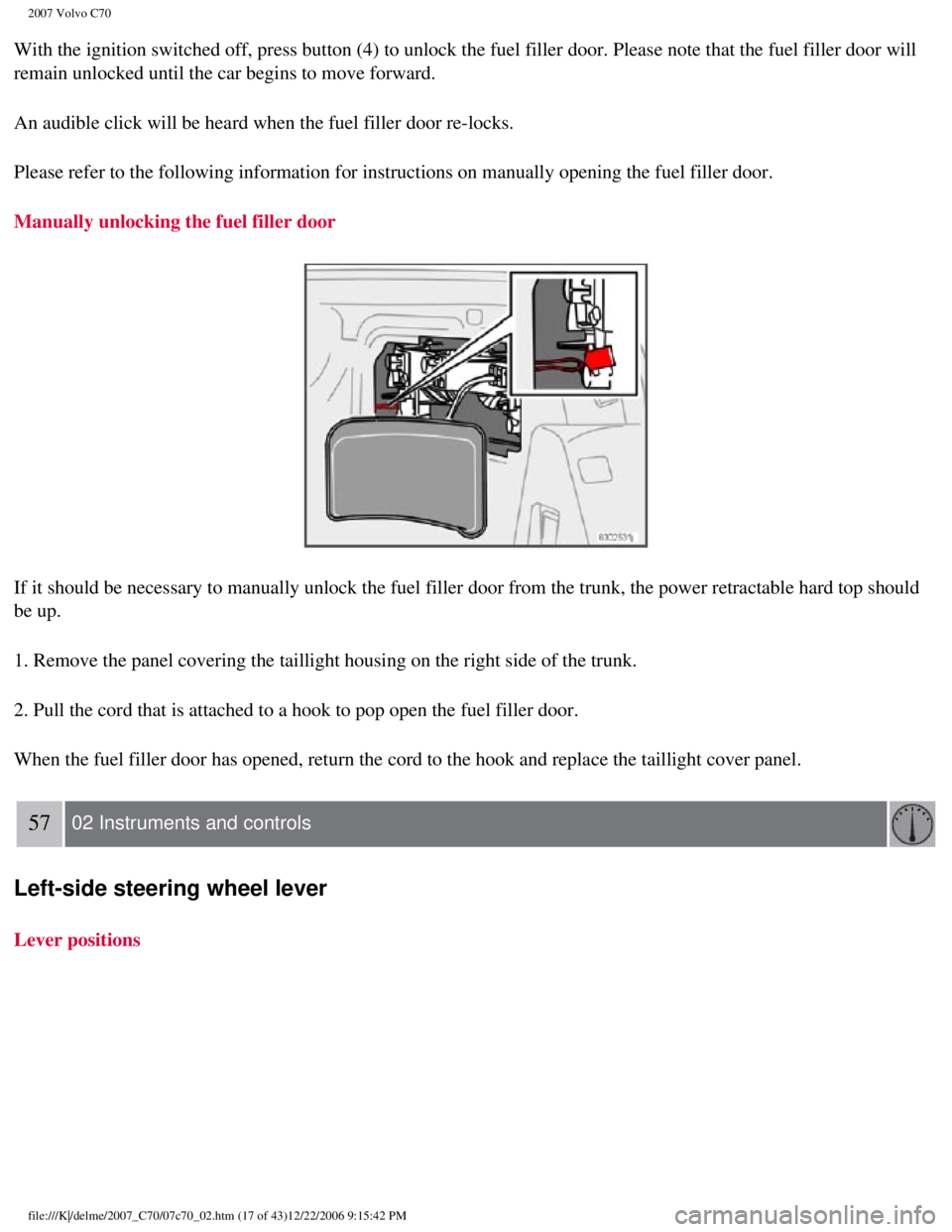 2007 Volvo C70

With the ignition switched off, press button (4) to unlock the fuel filler door. Please note that the fuel filler door will remain unlocked until the car begins to move forward.

An audible click will be heard when the fuel filler door re-locks.

Please refer to the following information for instructions on manually opening the fuel filler door.

Manually unlocking the fuel filler door

8302531

If it should be necessary to manually unlock the fuel filler door from the trunk, the power retractable hard top should be up.

1. Remove the panel covering the taillight housing on the right side of the trunk.

2. Pull the cord that is attached to a hook to pop open the fuel filler door.

When the fuel filler door has opened, return the cord to the hook and replace the taillight cover panel.

57 02 Instruments and controls

Left-side steering wheel lever

Lever positions

file:///K|/delme/2007_C70/07c70_02.htm (17 of 43)12/22/2006 9:15:42 PM

carmanualsonline.info