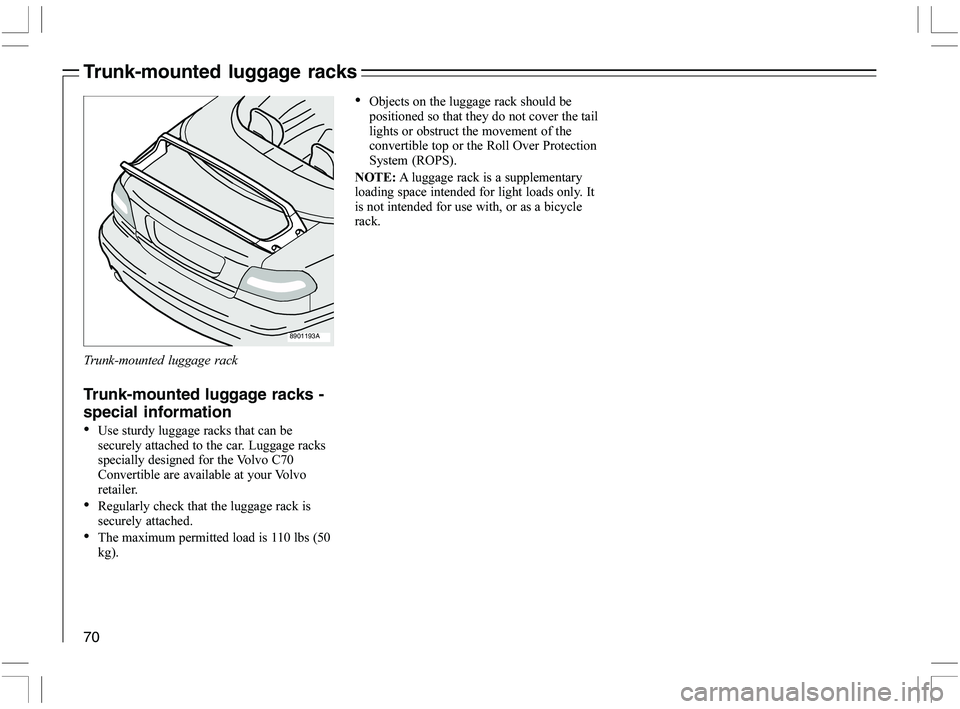 Trunk-mounted luggage racks

8901193A

Trunk-mounted luggage rack

Trunk-mounted luggage racks - special information

• Use sturdy luggage racks that can be securely attached to the car. Luggage racks specially designed for the Volvo C70 Convertible are available at your Volvo retailer.

• Regularly check that the luggage rack is securely attached.

• The maximum permitted load is 110 lbs (50 kg).

• Objects on the luggage rack should be positioned so that they do not cover the tail lights or obstruct the movement of the convertible top or the Roll Over Protection System (ROPS).

NOTE: A luggage rack is a supplementary loading space intended for light loads only. It is not intended for use with, or as a bicycle rack.

70

carmanualsonline.info