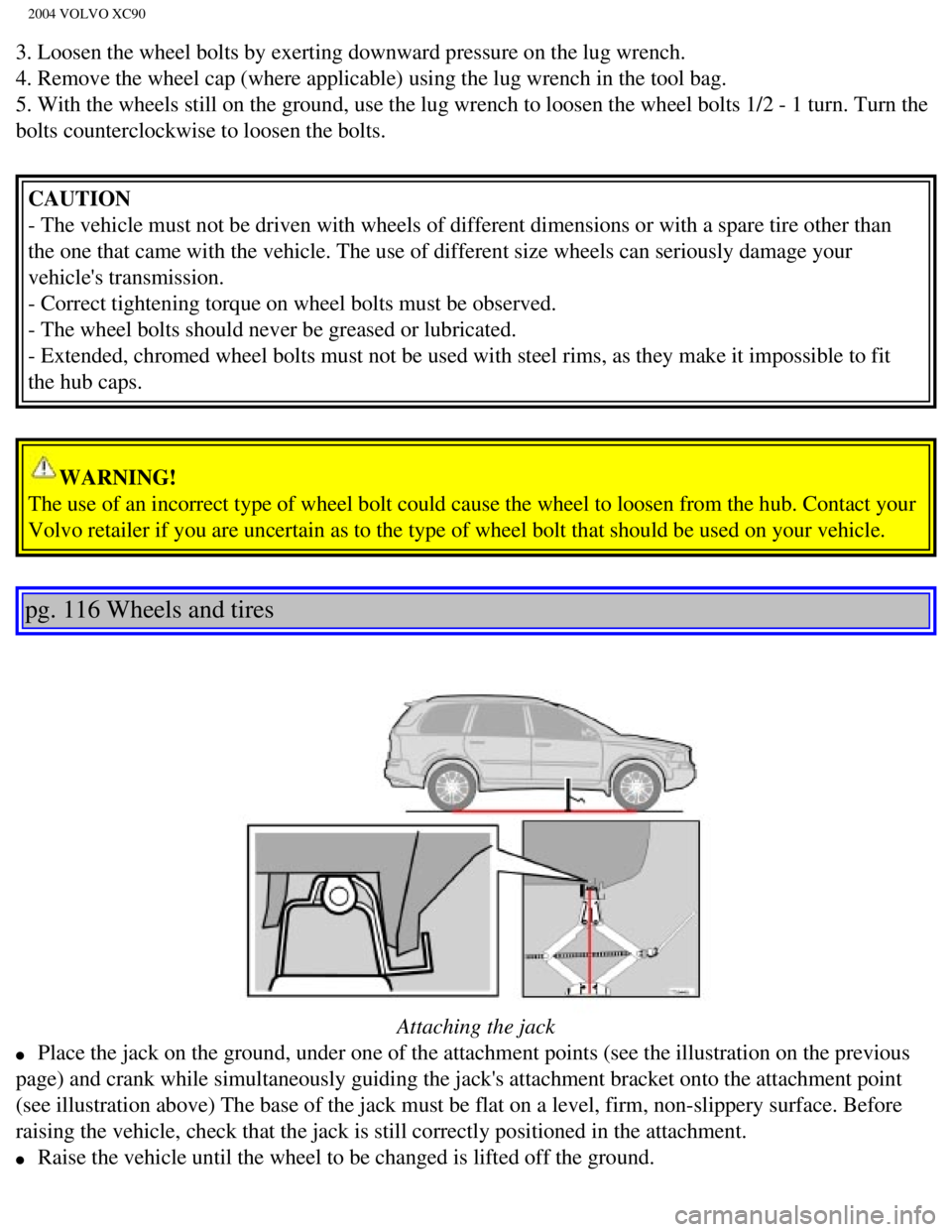 2004 VOLVO XC90

3. Loosen the wheel bolts by exerting downward pressure on the lug wrench.
4. Remove the wheel cap (where applicable) using the lug wrench in the tool bag.
5. With the wheels still on the ground, use the lug wrench to loosen the wheel bolts 1/2 - 1 turn. Turn the bolts counterclockwise to loosen the bolts.

CAUTION
- The vehicle must not be driven with wheels of different dimensions or with a spare tire other than the one that came with the vehicle. The use of different size wheels can seriously damage your vehicle's transmission.
- Correct tightening torque on wheel bolts must be observed.
- The wheel bolts should never be greased or lubricated.
- Extended, chromed wheel bolts must not be used with steel rims, as they make it impossible to fit the hub caps.

WARNING!
The use of an incorrect type of wheel bolt could cause the wheel to loosen from the hub. Contact your Volvo retailer if you are uncertain as to the type of wheel bolt that should be used on your vehicle.

pg. 116 Wheels and tires

Attaching the jack

Place the jack on the ground, under one of the attachment points (see the illustration on the previous page) and crank while simultaneously guiding the jack's attachment bracket onto the attachment point (see illustration above) The base of the jack must be flat on a level, firm, non-slippery surface. Before raising the vehicle, check that the jack is still correctly positioned in the attachment.

Raise the vehicle until the wheel to be changed is lifted off the ground.

carmanualsonline.info