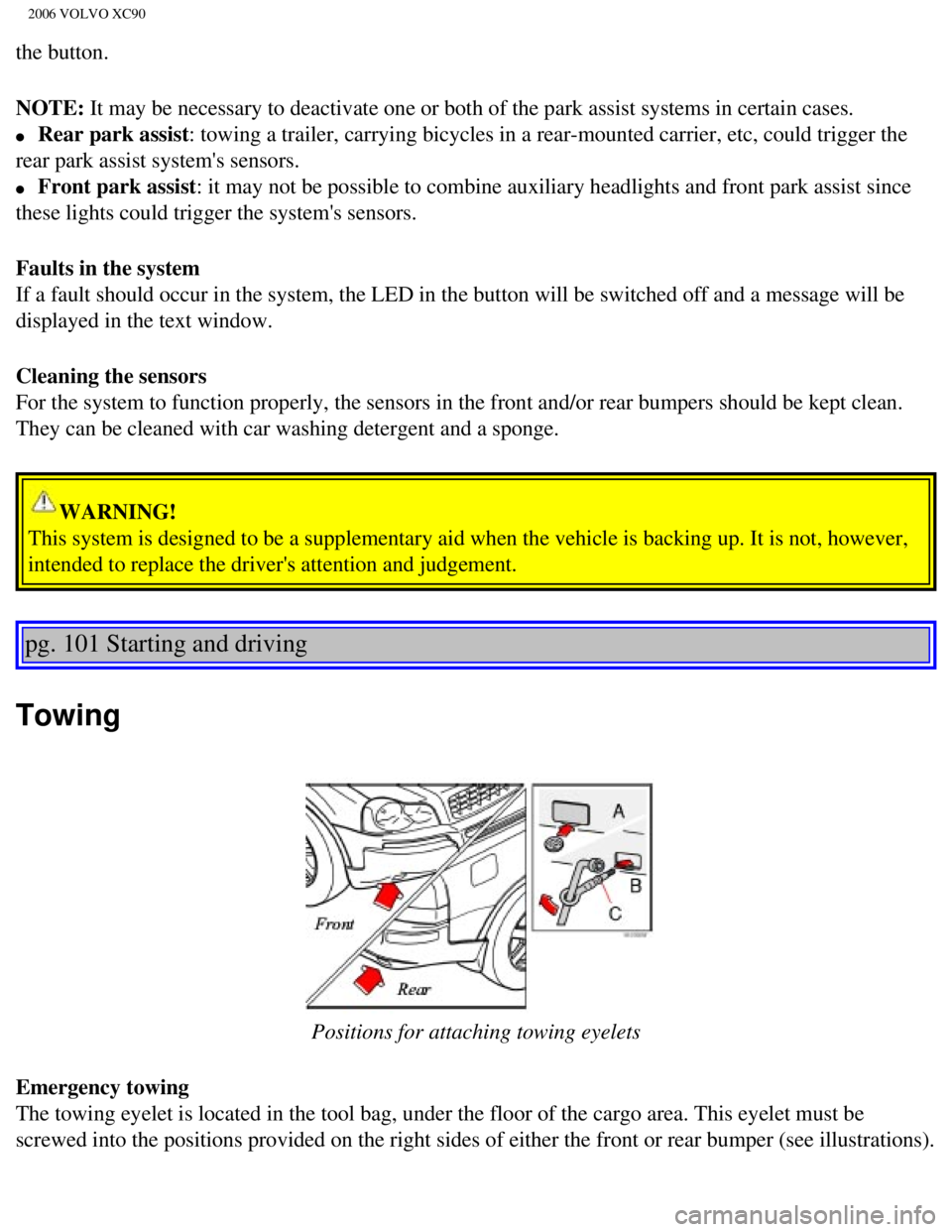 2006 VOLVO XC90

the button.

NOTE: It may be necessary to deactivate one or both of the park assist systems in certain cases.

● Rear park assist: towing a trailer, carrying bicycles in a rear-mounted carrier, etc, could trigger the rear park assist system's sensors.

● Front park assist: it may not be possible to combine auxiliary headlights and front park assist since these lights could trigger the system's sensors.

Faults in the system
If a fault should occur in the system, the LED in the button will be switched off and a message will be displayed in the text window.

Cleaning the sensors
For the system to function properly, the sensors in the front and/or rear bumpers should be kept clean. They can be cleaned with car washing detergent and a sponge.

WARNING!
This system is designed to be a supplementary aid when the vehicle is backing up. It is not, however, intended to replace the driver's attention and judgement.

pg. 101 Starting and driving

Towing

Front
Rear
A
B
C

Positions for attaching towing eyelets

Emergency towing
The towing eyelet is located in the tool bag, under the floor of the cargo area. This eyelet must be screwed into the positions provided on the right sides of either the front or rear bumper (see illustrations).

carmanualsonline.info