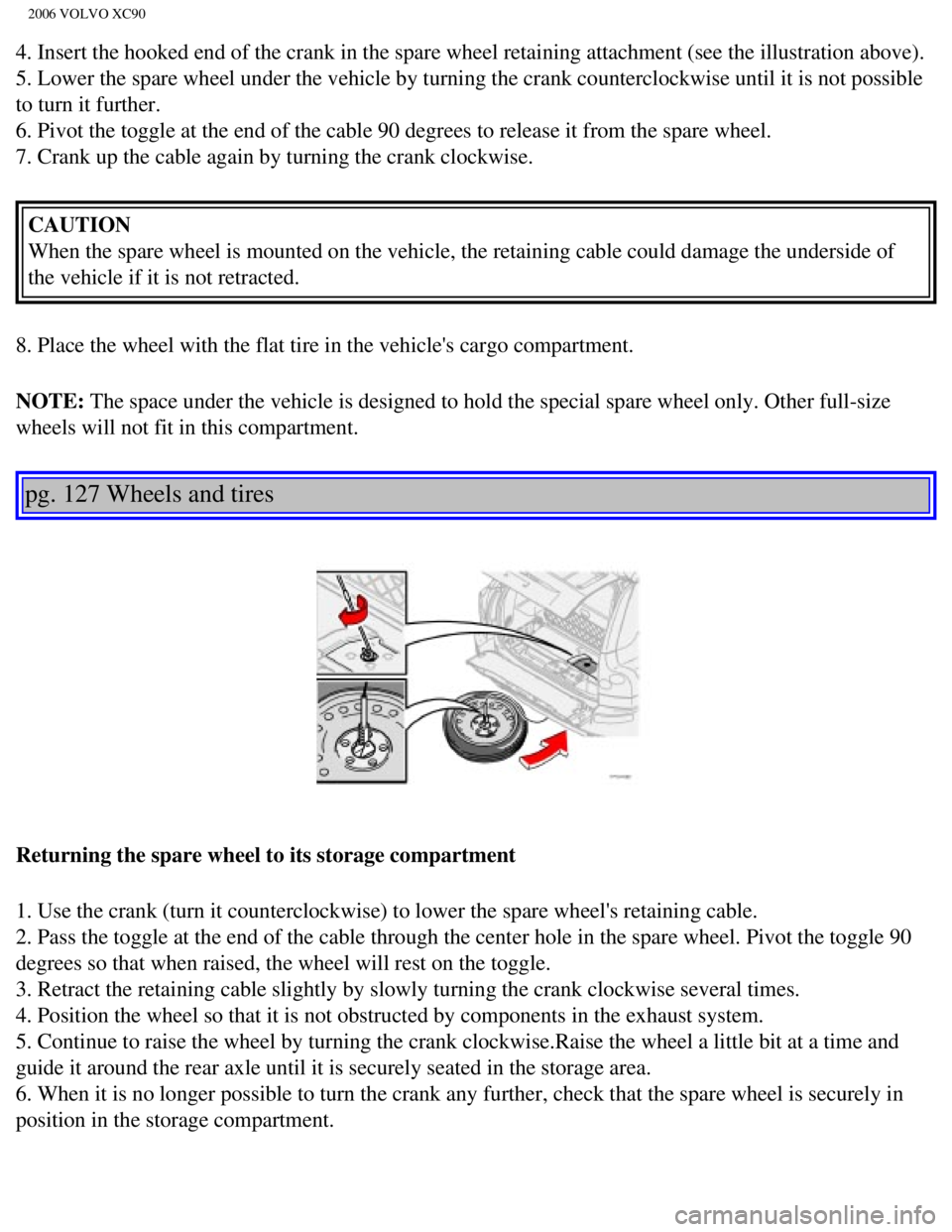 2006 VOLVO XC90

4. Insert the hooked end of the crank in the spare wheel retaining attachment (see the illustration above).
5. Lower the spare wheel under the vehicle by turning the crank counterclockwise until it is not possible to turn it further.
6. Pivot the toggle at the end of the cable 90 degrees to release it from the spare wheel.
7. Crank up the cable again by turning the crank clockwise.

CAUTION
When the spare wheel is mounted on the vehicle, the retaining cable could damage the underside of the vehicle if it is not retracted.

8. Place the wheel with the flat tire in the vehicle's cargo compartment.

NOTE: The space under the vehicle is designed to hold the special spare wheel only. Other full-size wheels will not fit in this compartment.

pg. 127 Wheels and tires

Returning the spare wheel to its storage compartment

1. Use the crank (turn it counterclockwise) to lower the spare wheel's retaining cable.
2. Pass the toggle at the end of the cable through the center hole in the spare wheel. Pivot the toggle 90 degrees so that when raised, the wheel will rest on the toggle.
3. Retract the retaining cable slightly by slowly turning the crank clockwise several times.
4. Position the wheel so that it is not obstructed by components in the exhaust system.
5. Continue to raise the wheel by turning the crank clockwise.Raise the wheel a little bit at a time and guide it around the rear axle until it is securely seated in the storage area.
6. When it is no longer possible to turn the crank any further, check that the spare wheel is securely in position in the storage compartment.

carmanualsonline.info