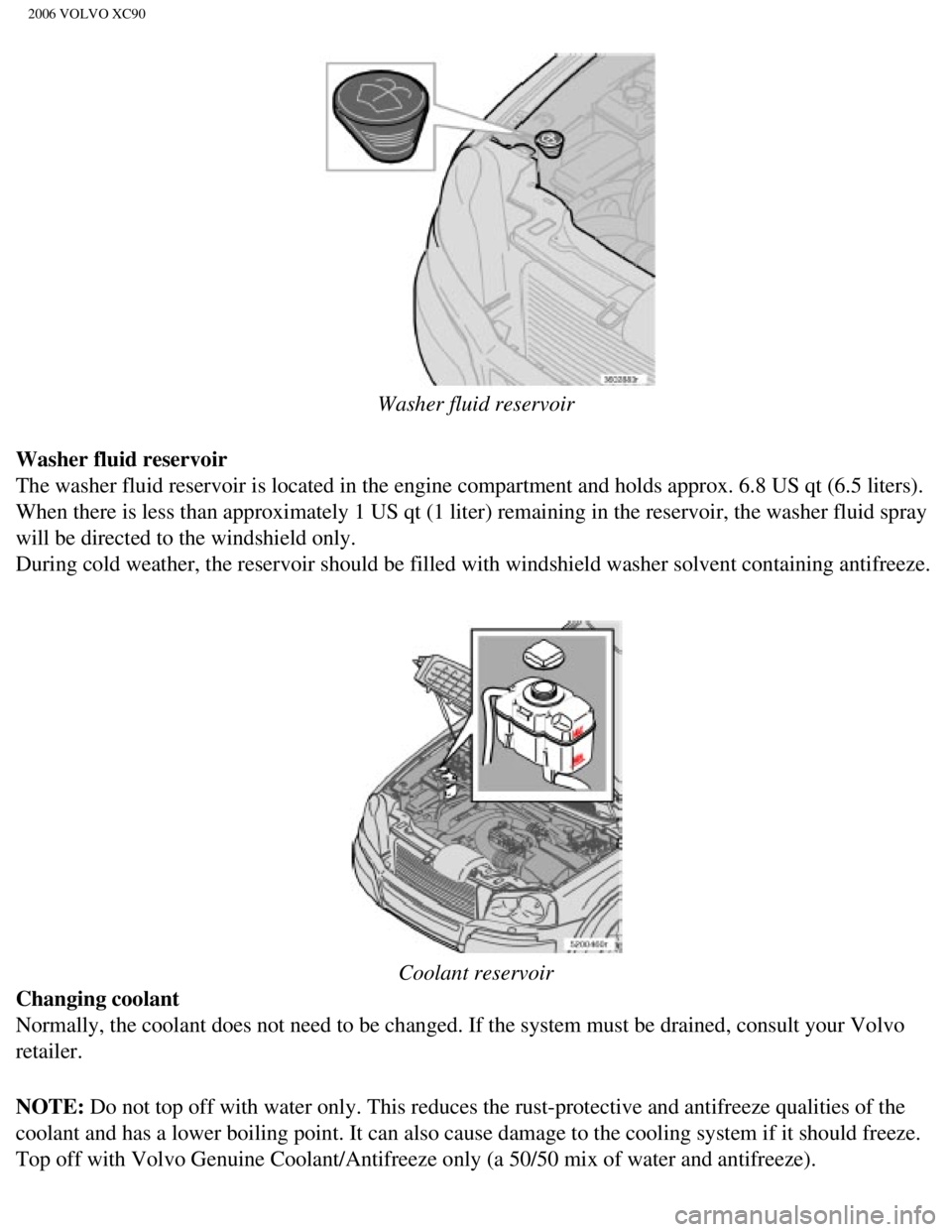 2006 VOLVO XC90

3602883r

Washer fluid reservoir

Washer fluid reservoir
The washer fluid reservoir is located in the engine compartment and holds approx. 6.8 US qt (6.5 liters). When there is less than approximately 1 US qt (1 liter) remaining in the reservoir, the washer fluid spray will be directed to the windshield only.
During cold weather, the reservoir should be filled with windshield washer solvent containing antifreeze.

5200460r

Coolant reservoir

Changing coolant
Normally, the coolant does not need to be changed. If the system must be drained, consult your Volvo retailer.

NOTE: Do not top off with water only. This reduces the rust-protective and antifreeze qualities of the coolant and has a lower boiling point. It can also cause damage to the cooling system if it should freeze. Top off with Volvo Genuine Coolant/Antifreeze only (a 50/50 mix of water and antifreeze).

carmanualsonline.info