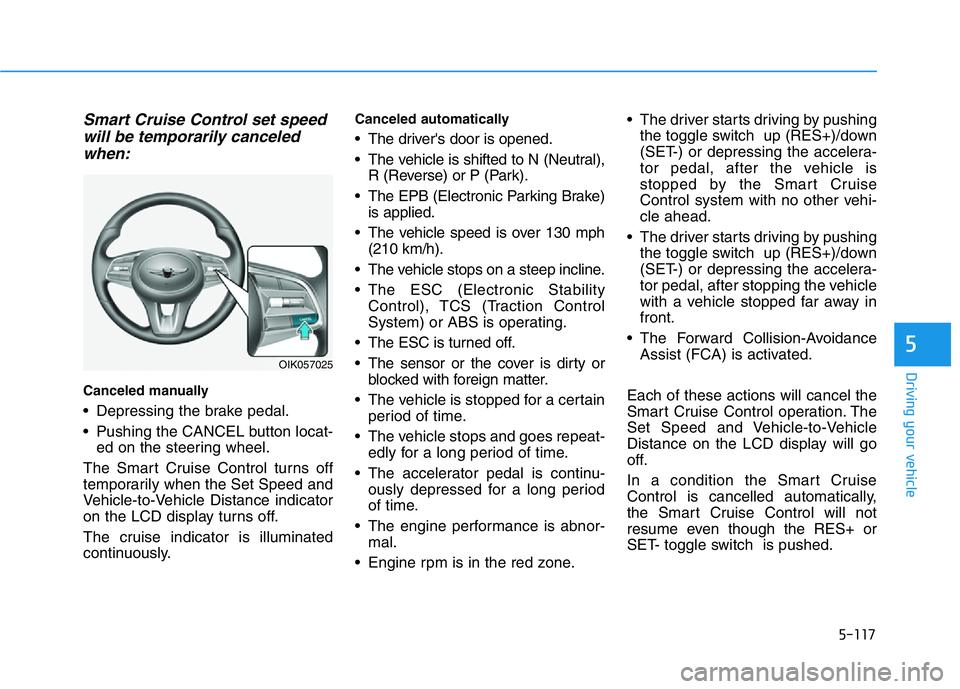 Smart Cruise Control set speed will be temporarily canceled when:

OIK057025

Canceled manually

• Depressing the brake pedal.

• Pushing the CANCEL button located on the steering wheel.

The Smart Cruise Control turns off temporarily when the Set Speed and Vehicle-to-Vehicle Distance indicator on the LCD display turns off.

The cruise indicator is illuminated continuously.

Canceled automatically

• The driver's door is opened.

• The vehicle is shifted to N (Neutral), R (Reverse) or P (Park).

• The EPB (Electronic Parking Brake) is applied.

• The vehicle speed is over 130 mph (210 km/h).

• The vehicle stops on a steep incline.

• The ESC (Electronic Stability Control), TCS (Traction Control System) or ABS is operating.

• The ESC is turned off.

• The sensor or the cover is dirty or blocked with foreign matter.

• The vehicle is stopped for a certain period of time.

• The vehicle stops and goes repeatedly for a long period of time.

• The accelerator pedal is continuously depressed for a long period of time.

• The engine performance is abnormal.

• Engine rpm is in the red zone.

• The driver starts driving by pushing the toggle switch up (RES+)/down (SET-) or depressing the accelerator pedal, after the vehicle is stopped by the Smart Cruise Control system with no other vehicle ahead.

• The driver starts driving by pushing the toggle switch up (RES+)/down (SET-) or depressing the accelerator pedal, after stopping the vehicle with a vehicle stopped far away in front.

• The Forward Collision-Avoidance Assist (FCA) is activated.

Each of these actions will cancel the Smart Cruise Control operation. The Set Speed and Vehicle-to-Vehicle Distance on the LCD display will go off.

In a condition the Smart Cruise Control is cancelled automatically, the Smart Cruise Control will not resume even though the RES+ or SET- toggle switch is pushed.

5

Driving your vehicle

5-117

carmanualsonline.info