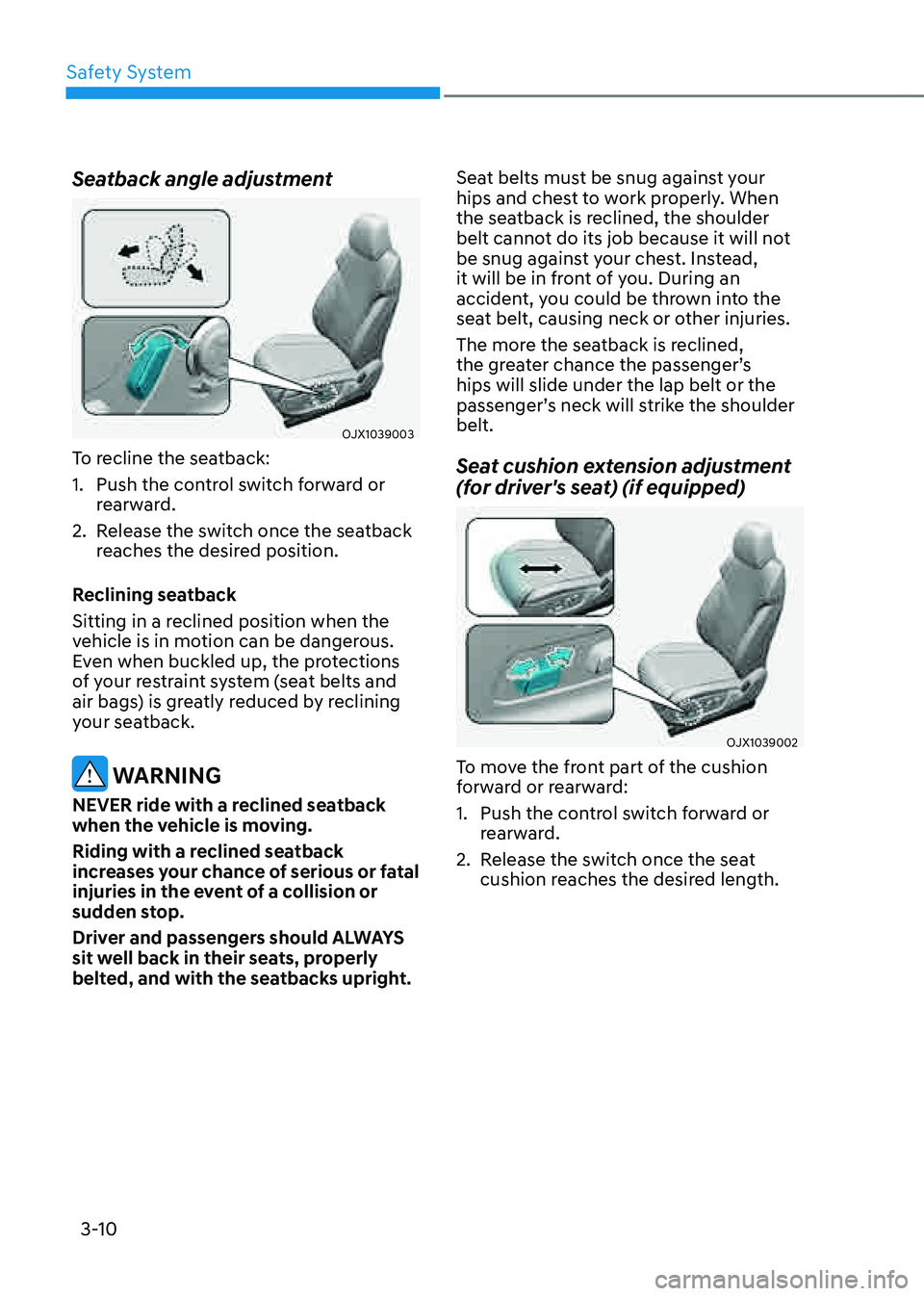 Safety System

Seatback angle adjustment

OJX1039003

To recline the seatback:

1. Push the control switch forward or rearward.

2. Release the switch once the seatback reaches the desired position.

Reclining seatback

Sitting in a reclined position when the vehicle is in motion can be dangerous. Even when buckled up, the protections of your restraint system (seat belts and air bags) is greatly reduced by reclining your seatback.

WARNING

NEVER ride with a reclined seatback when the vehicle is moving.

Riding with a reclined seatback increases your chance of serious or fatal injuries in the event of a collision or sudden stop.

Driver and passengers should ALWAYS sit well back in their seats, properly belted, and with the seatbacks upright.

Seat belts must be snug against your hips and chest to work properly. When the seatback is reclined, the shoulder belt cannot do its job because it will not be snug against your chest. Instead, it will be in front of you. During an accident, you could be thrown into the seat belt, causing neck or other injuries.

The more the seatback is reclined, the greater chance the passenger's hips will slide under the lap belt or the passenger's neck will strike the shoulder belt.

Seat cushion extension adjustment (for driver's seat) (if equipped)

OJX1039002

To move the front part of the cushion forward or rearward:

1. Push the control switch forward or rearward.

2. Release the switch once the seat cushion reaches the desired length.

3-10

carmanualsonline.info