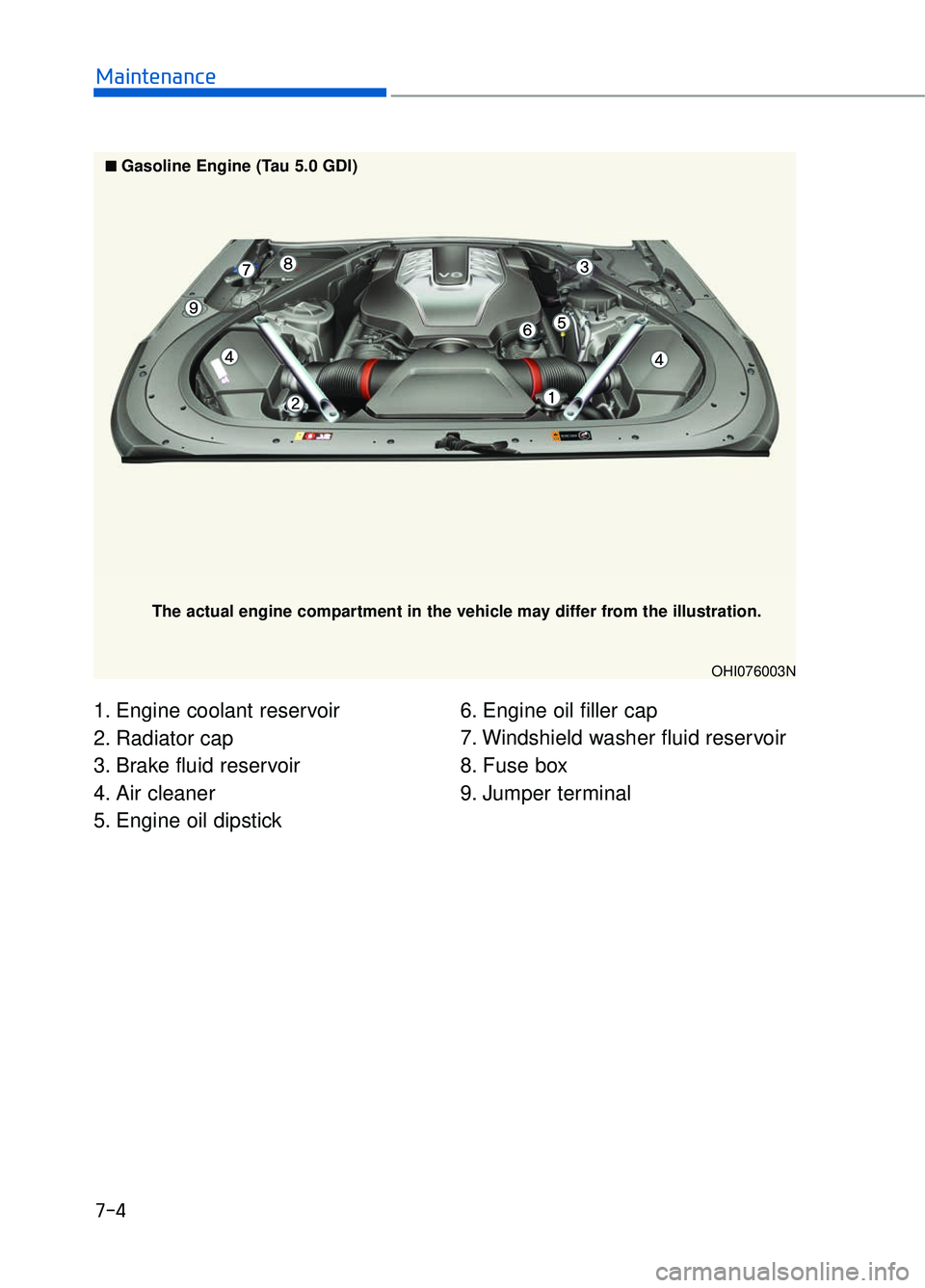 Maintenance

■ Gasoline Engine (Tau 5.0 GDI)

7 8 3 9 6 5 4 4 2 1

The actual engine compartment in the vehicle may differ from the illustration.

OHI076003N

1. Engine coolant reservoir
2. Radiator cap
3. Brake fluid reservoir
4. Air cleaner
5. Engine oil dipstick

6. Engine oil filler cap
7. Windshield washer fluid reservoir
8. Fuse box
9. Jumper terminal

7-4

carmanualsonline.info