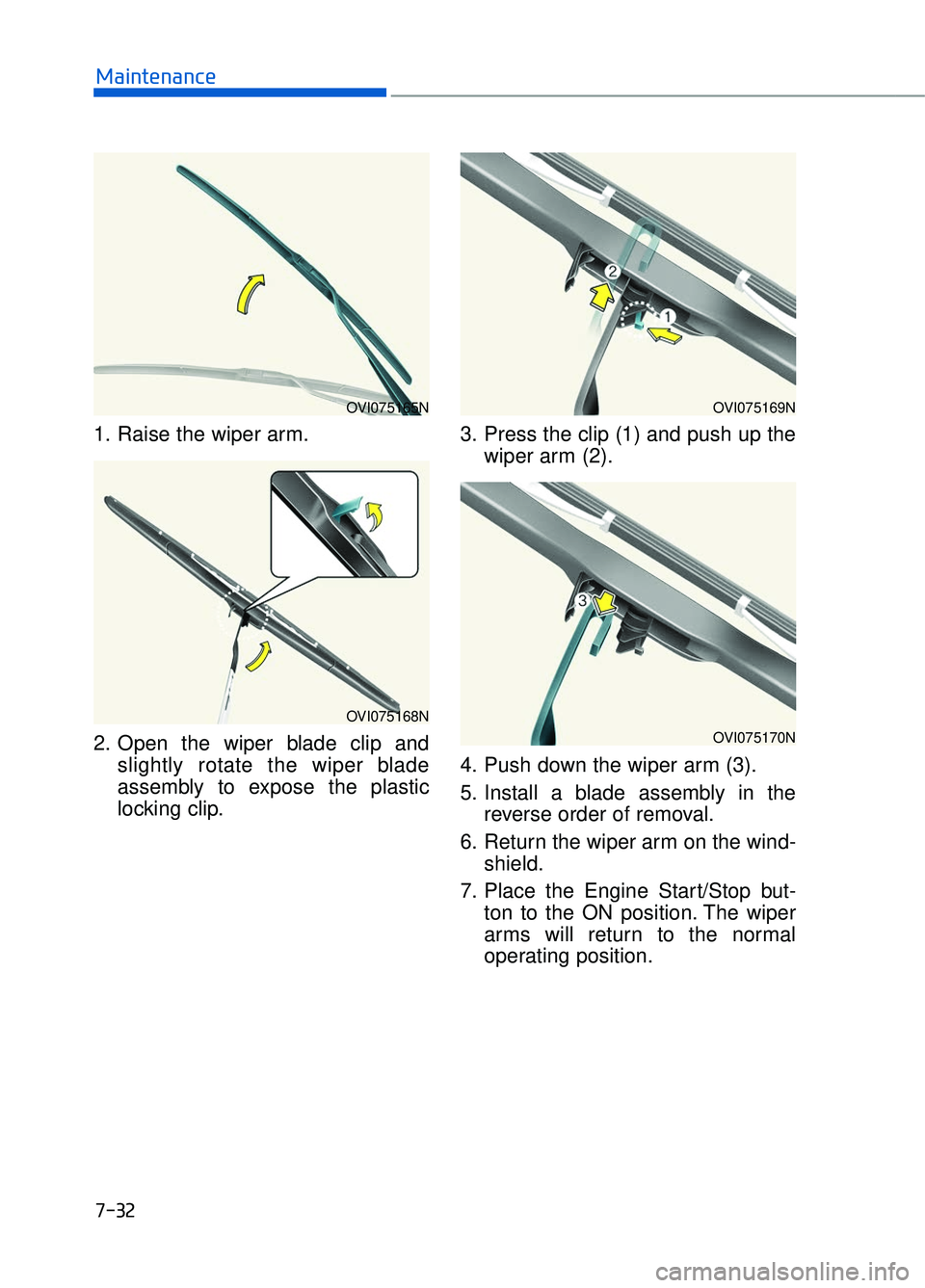 Maintenance

OVI075165N

1. Raise the wiper arm.

OVI075168N

2. Open the wiper blade clip and slightly rotate the wiper blade assembly to expose the plastic locking clip.

2

1

OVI075169N

3. Press the clip (1) and push up the wiper arm (2).

3

OVI075170N

4. Push down the wiper arm (3).

5. Install a blade assembly in the reverse order of removal.

6. Return the wiper arm on the windshield.

7. Place the Engine Start/Stop button to the ON position. The wiper arms will return to the normal operating position.

7-32

carmanualsonline.info