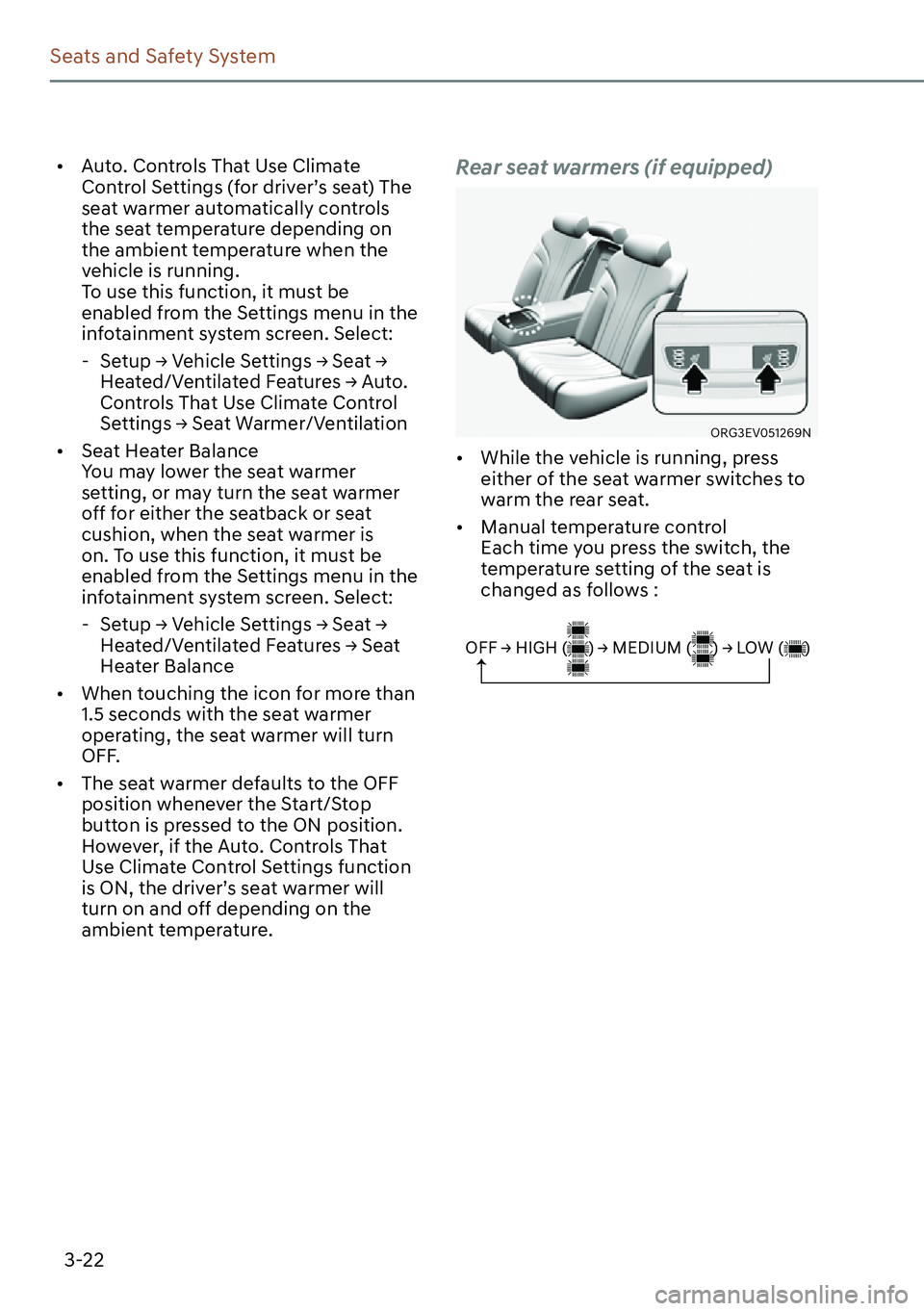 Seats and Safety System

• Auto. Controls That Use Climate Control Settings (for driver's seat) The seat warmer automatically controls the seat temperature depending on the ambient temperature when the vehicle is running.
To use this function, it must be enabled from the Settings menu in the infotainment system screen. Select:

- Setup → Vehicle Settings → Seat → Heated/Ventilated Features → Auto. Controls That Use Climate Control Settings → Seat Warmer/Ventilation

• Seat Heater Balance
You may lower the seat warmer setting, or may turn the seat warmer off for either the seatback or seat cushion, when the seat warmer is on. To use this function, it must be enabled from the Settings menu in the infotainment system screen. Select:

- Setup → Vehicle Settings → Seat → Heated/Ventilated Features → Seat Heater Balance

• When touching the icon for more than 1.5 seconds with the seat warmer operating, the seat warmer will turn OFF.

• The seat warmer defaults to the OFF position whenever the Start/Stop button is pressed to the ON position. However, if the Auto. Controls That Use Climate Control Settings function is ON, the driver's seat warmer will turn on and off depending on the ambient temperature.

Rear seat warmers (if equipped)

ORG3EV051269N

• While the vehicle is running, press either of the seat warmer switches to warm the rear seat.

• Manual temperature control
Each time you press the switch, the temperature setting of the seat is changed as follows :

OFF → HIGH ( ) → MEDIUM ( ) → LOW ( )

3-22

carmanualsonline.info