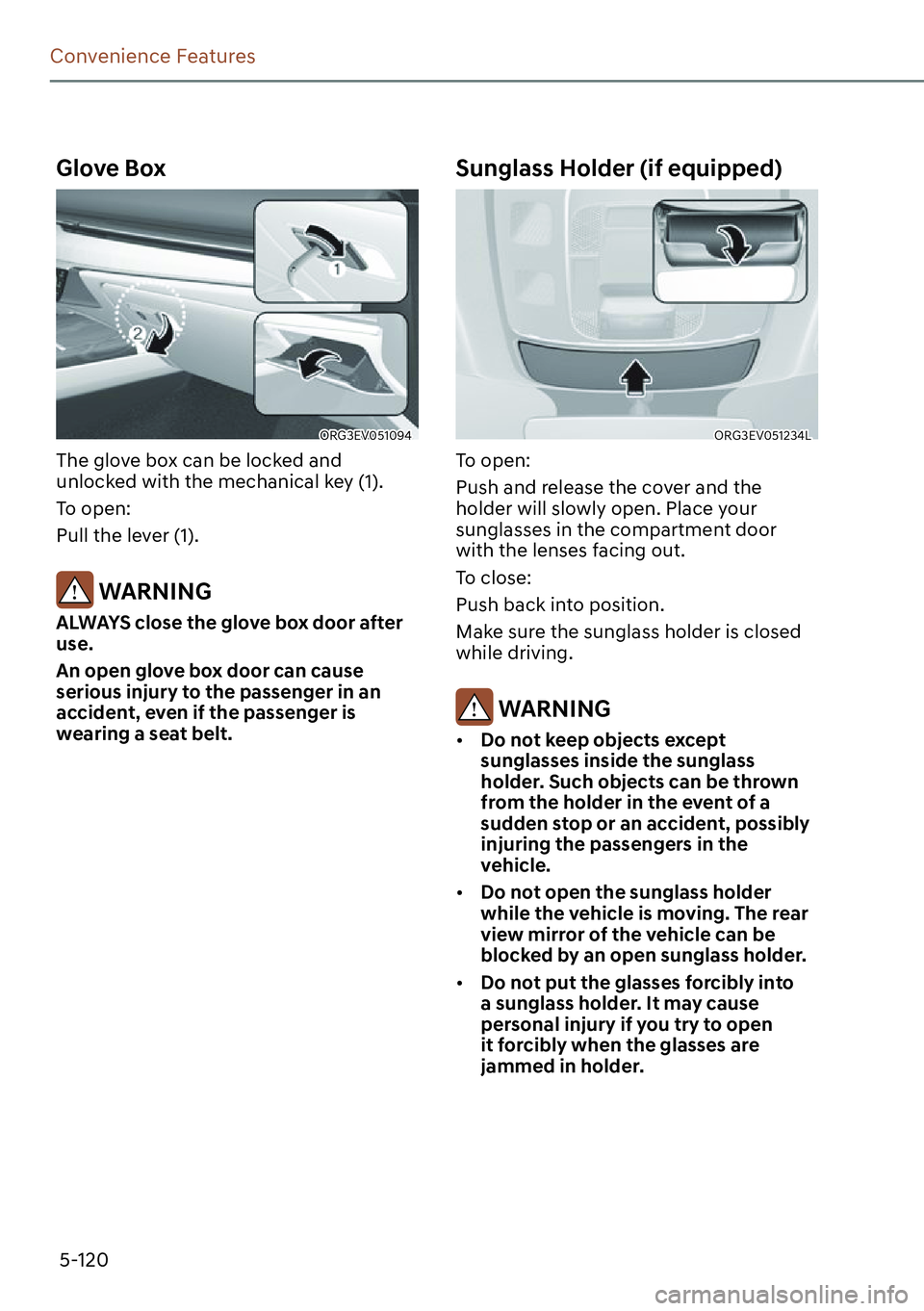 Convenience Features

Glove Box

1

2

ORG3EV051094

The glove box can be locked and unlocked with the mechanical key (1).

To open:

Pull the lever (1).

WARNING

ALWAYS close the glove box door after use.

An open glove box door can cause serious injury to the passenger in an accident, even if the passenger is wearing a seat belt.

Sunglass Holder (if equipped)

ORG3EV051234L

To open:

Push and release the cover and the holder will slowly open. Place your sunglasses in the compartment door with the lenses facing out.

To close:

Push back into position.

Make sure the sunglass holder is closed while driving.

WARNING

• Do not keep objects except sunglasses inside the sunglass holder. Such objects can be thrown from the holder in the event of a sudden stop or an accident, possibly injuring the passengers in the vehicle.

• Do not open the sunglass holder while the vehicle is moving. The rear view mirror of the vehicle can be blocked by an open sunglass holder.

• Do not put the glasses forcibly into a sunglass holder. It may cause personal injury if you try to open it forcibly when the glasses are jammed in holder.

5-120

carmanualsonline.info